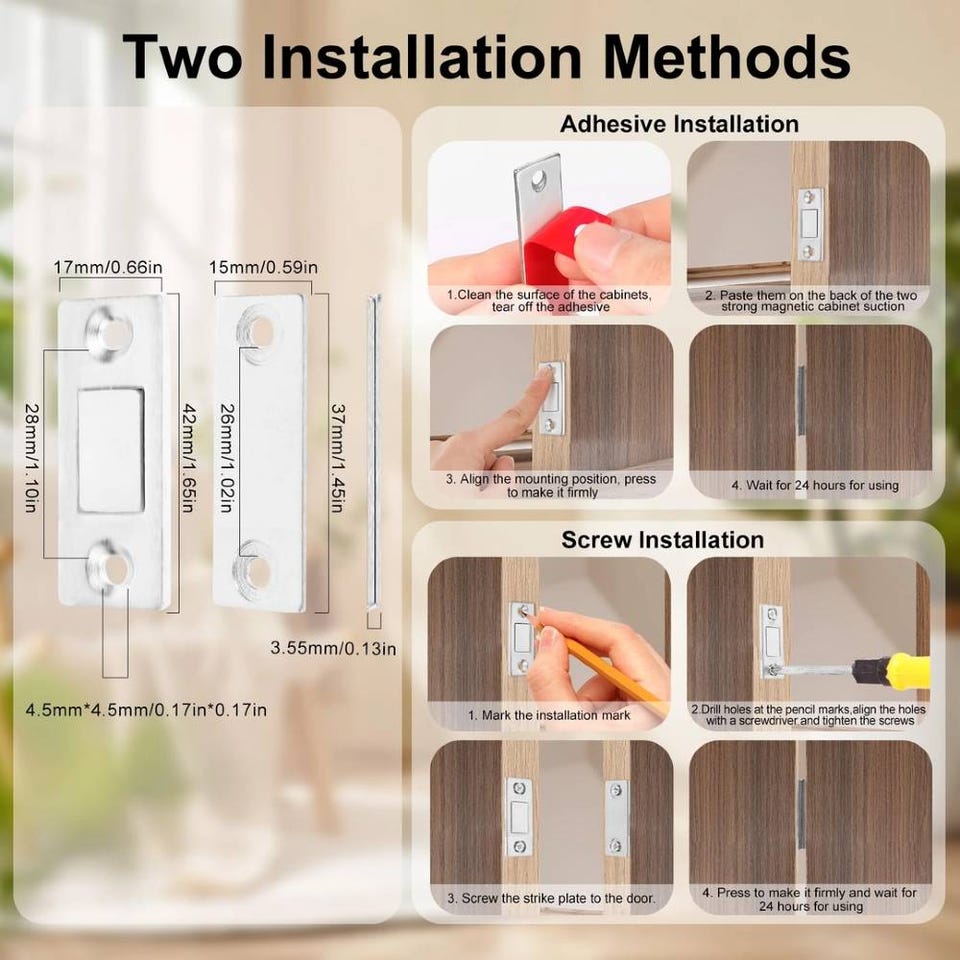 Two Installation Methods

17mm/0.66in
15mm/0.59in
28mm/1.10in
42mm/1.65in
26mm/1.02in
37mm/1.45in
3.55mm/0.13in
4.5mm*4.5mm/0.17in*0.17in

Adhesive Installation

1.Clean the surface of the cabinets, tear off the adhesive

2. Paste them on the back of the two strong magnetic cabinet suction

3. Align the mounting position, press to make it firmly

4. Wait for 24 hours for using

Screw Installation

1. Mark the installation mark

2.Drill holes at the pencil marks,align the holes with a screwdriver and tighten the screws

3. Screw the strike plate to the door.

4. Press to make it firmly and wait for 24 hours for using