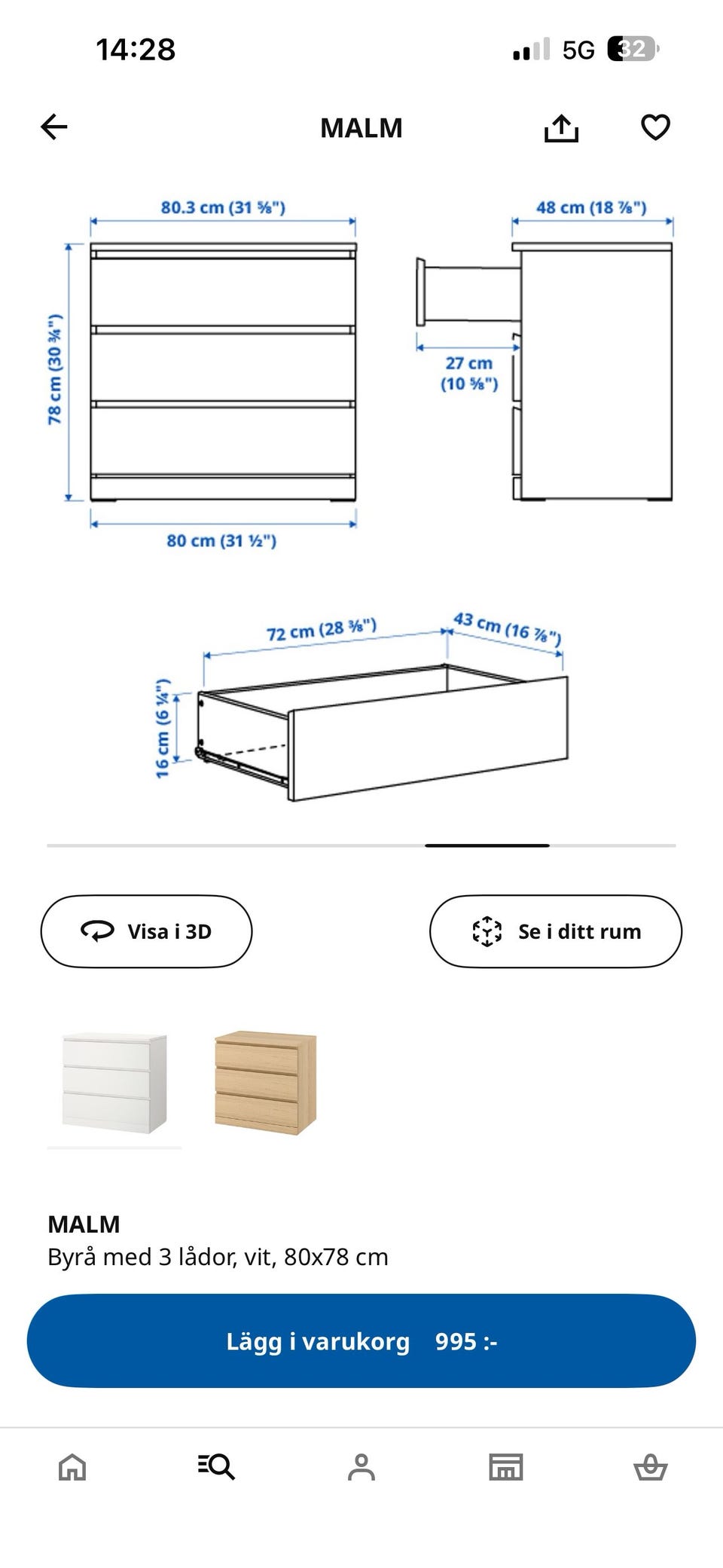 14:28

5G 32

MALM

80.3 cm (31 ⅝")

48 cm (18 ⅞")

78 cm (30 ¾")

27 cm (10 ⅝")

80 cm (31 ½")

72 cm (28 ⅜")

43 cm (16 ⅞")

16 cm (6 ¼")

Visa i 3D

Se i ditt rum

MALM
Byrå med 3 lådor, vit, 80x78 cm

Lägg i varukorg 995 :-