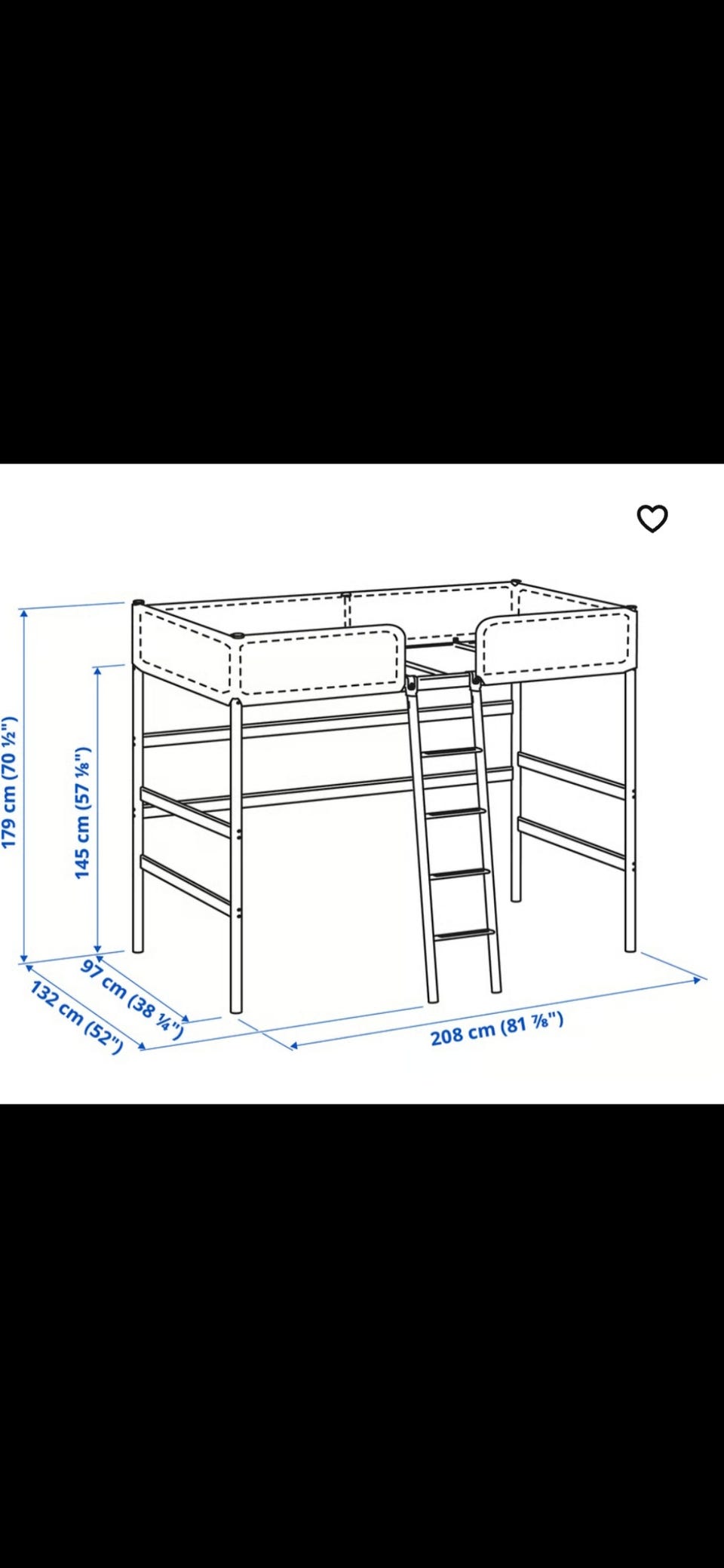 179 cm (70 ½")
145 cm (57 ⅛")
97 cm (38 ¼")
132 cm (52")
208 cm (81 ⅞")