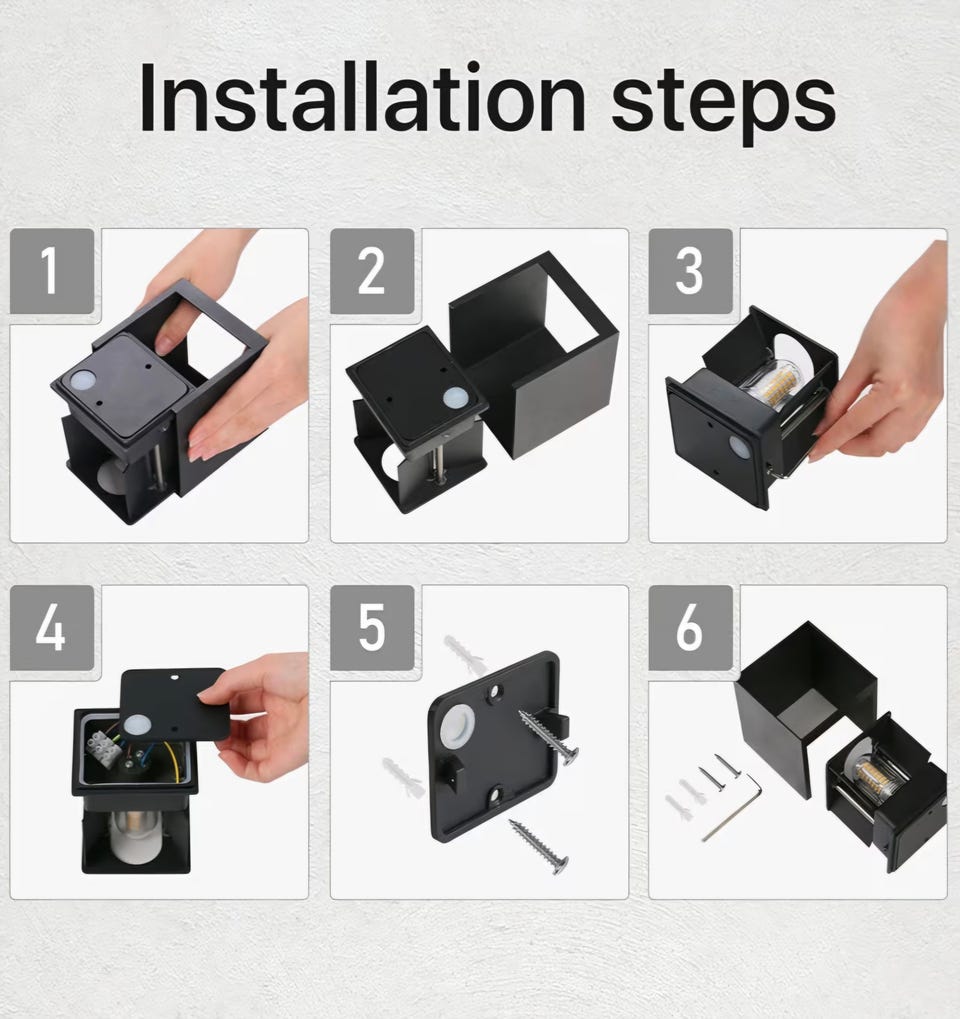 Installation steps

1

2

3

4

5

6