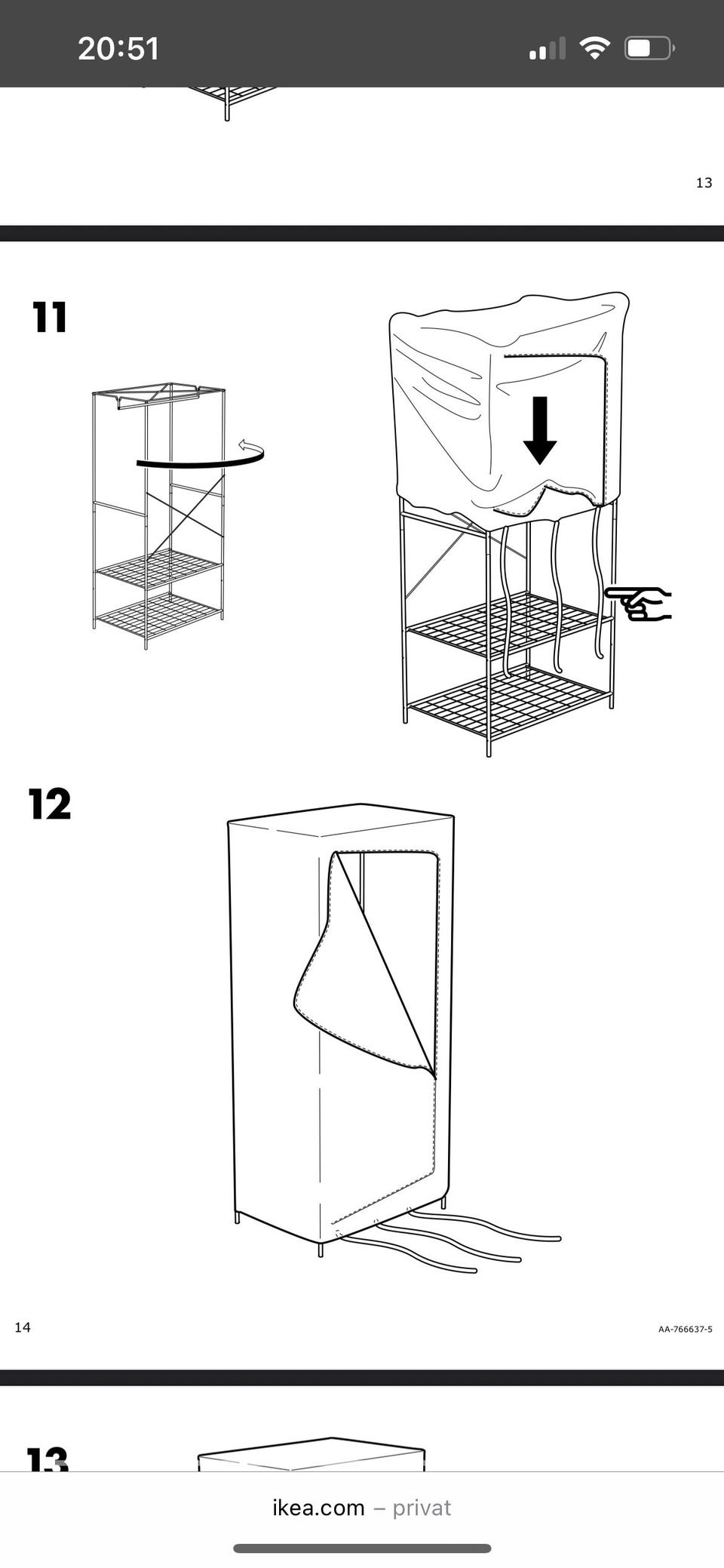 20:51

13

11

12

14

AA-766637-5

13

ikea.com – privat