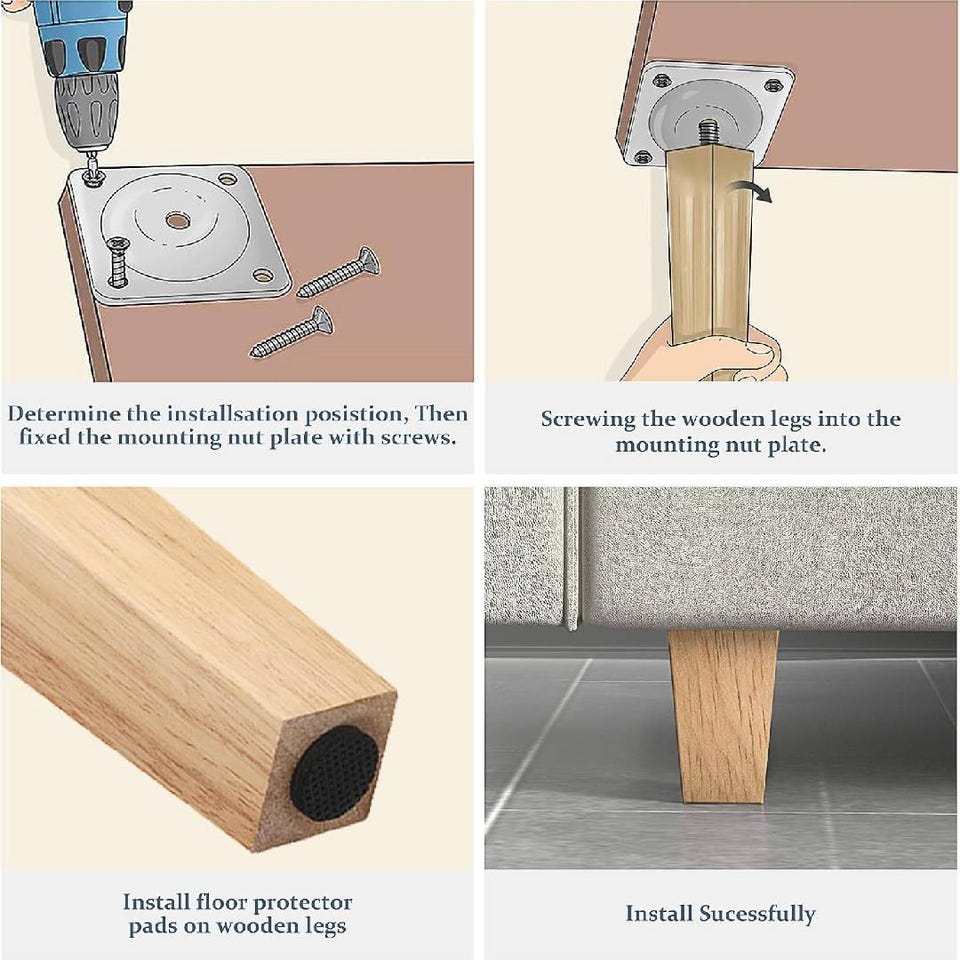 Determine the installsation posistion, Then fixed the mounting nut plate with screws.

Screwing the wooden legs into the mounting nut plate.

Install floor protector pads on wooden legs

Install Sucessfully