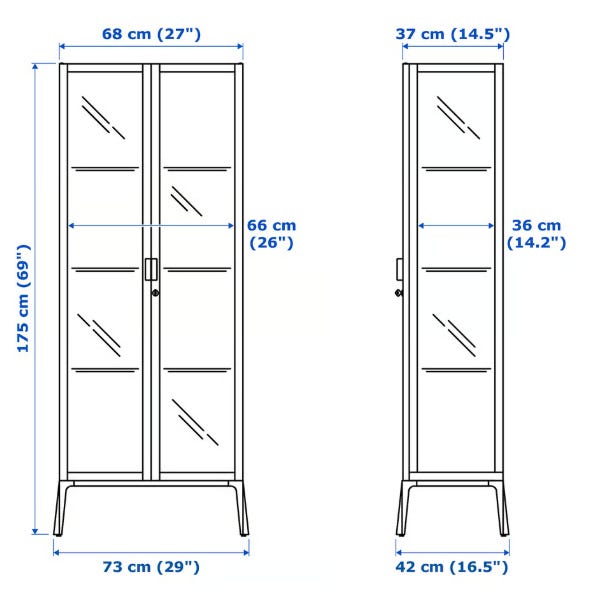 68 cm (27")

175 cm (69")

66 cm (26")

73 cm (29")

37 cm (14.5")

36 cm (14.2")

42 cm (16.5")