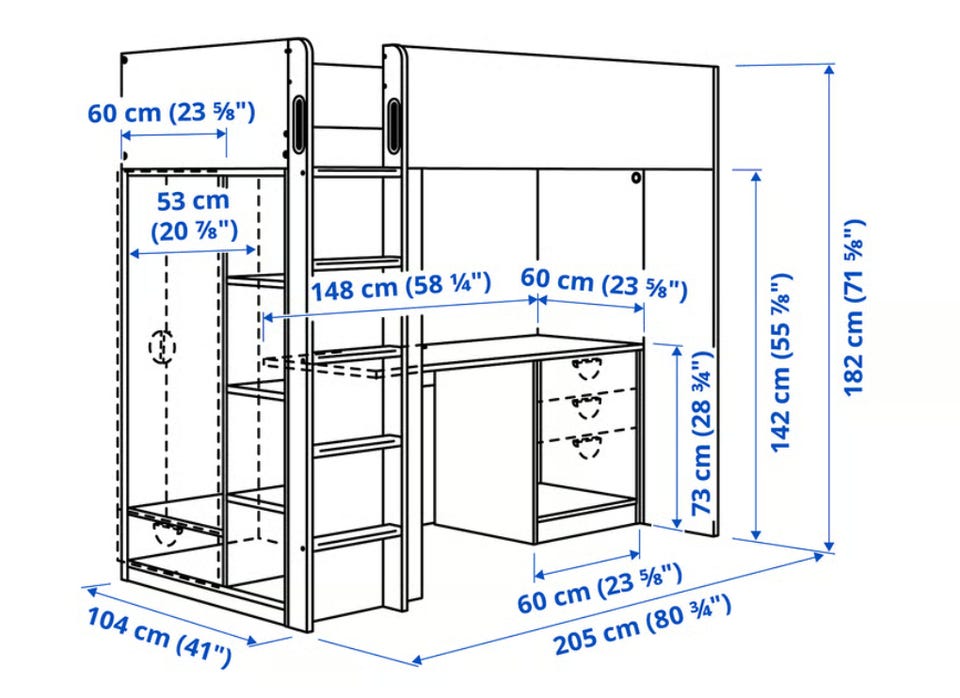 60 cm (23 ⅝")

53 cm (20 ⅞")

148 cm (58 ¼")

60 cm (23 ⅝")

73 cm (28 ¾")

142 cm (55 ⅞")

182 cm (71 ⅝")

60 cm (23 ⅝")

104 cm (41")

205 cm (80 ¾")