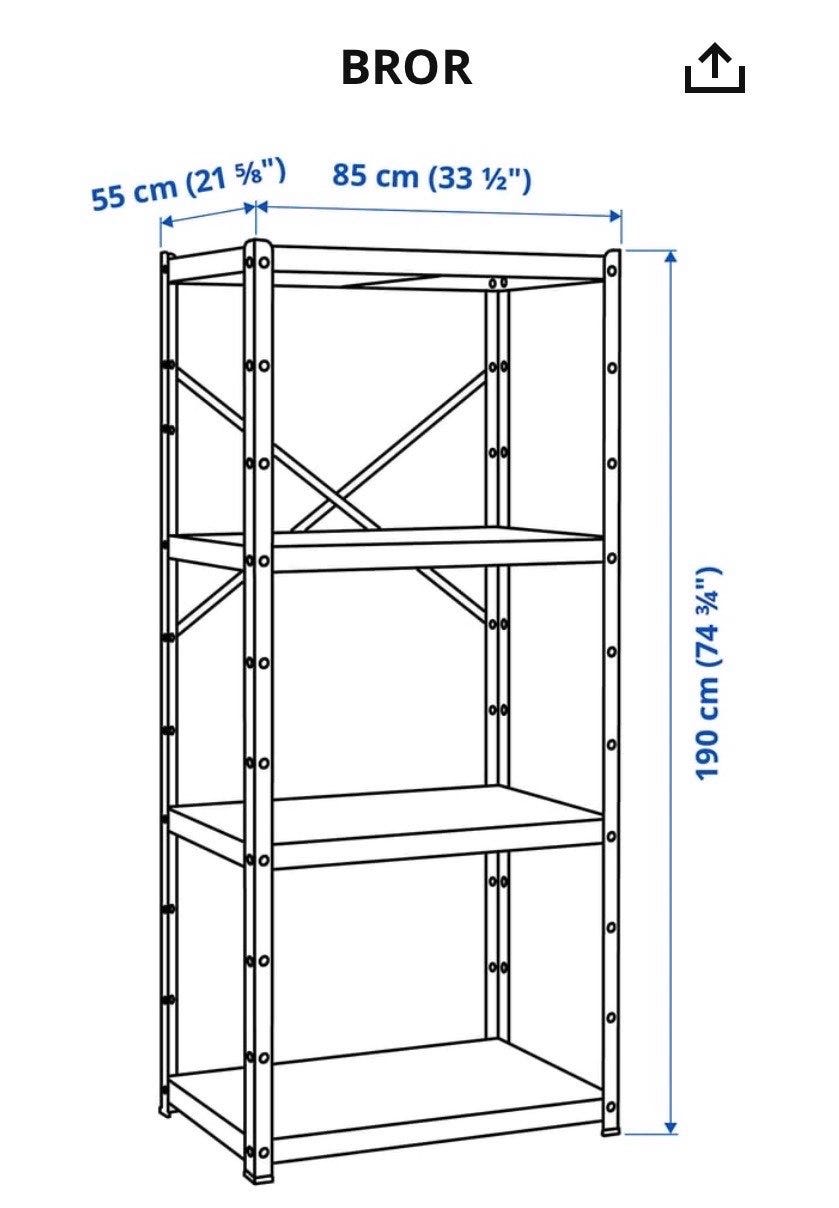 BROR

55 cm (21 ⅝")

85 cm (33 ½")

190 cm (74 ¾")