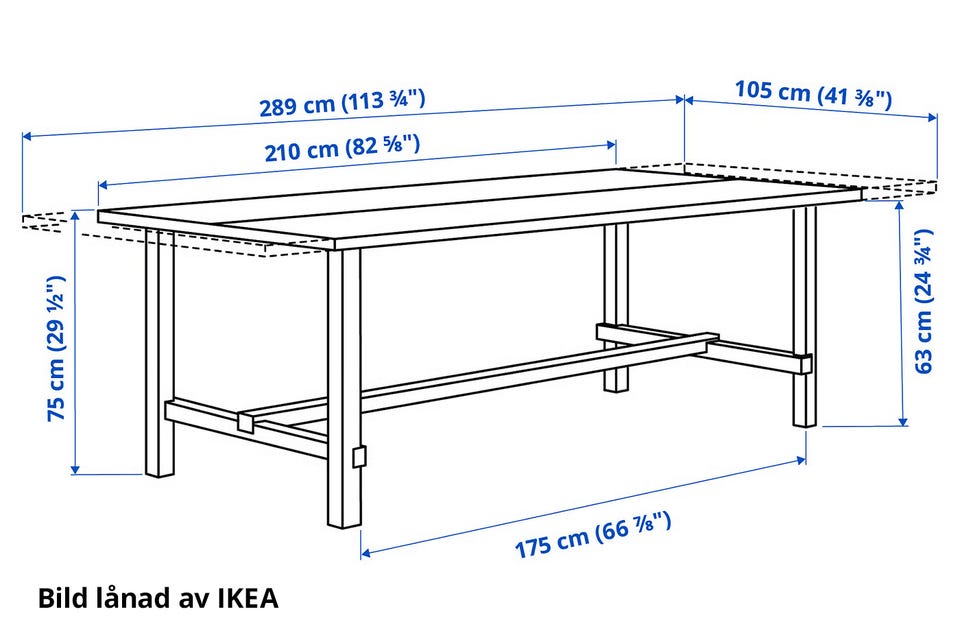 289 cm (113 ¾")

105 cm (41 ⅜")

210 cm (82 ⅝")

75 cm (29 ½")

63 cm (24 ¾")

175 cm (66 ⅞")

Bild lånad av IKEA