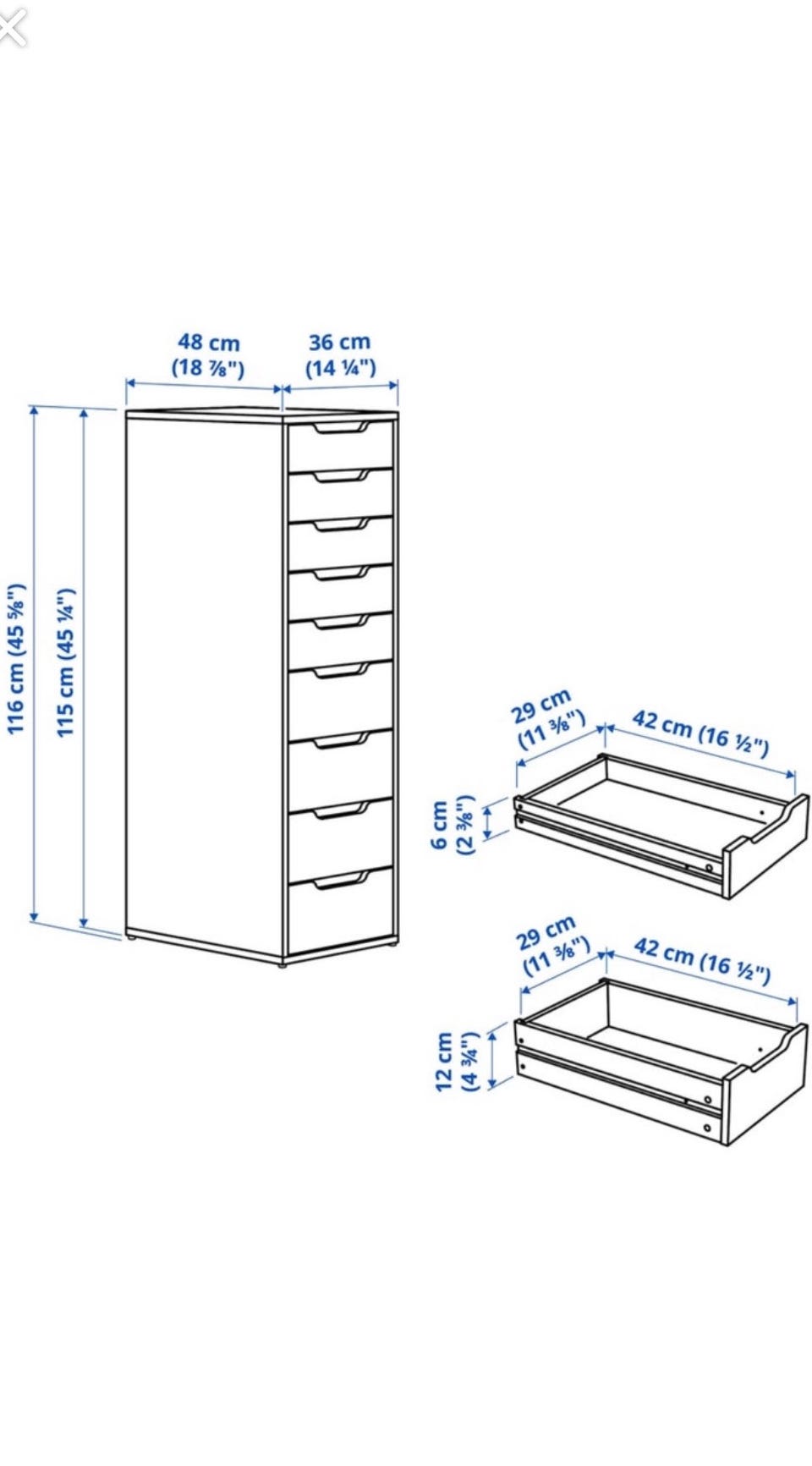 48 cm
(18 ⅞")

36 cm
(14 ¼")

116 cm (45 ⅝")

115 cm (45 ¼")

29 cm
(11 ⅜")

42 cm (16 ½")

6 cm
(2 ⅜")

29 cm
(11 ⅜")

42 cm (16 ½")

12 cm
(4 ¾")