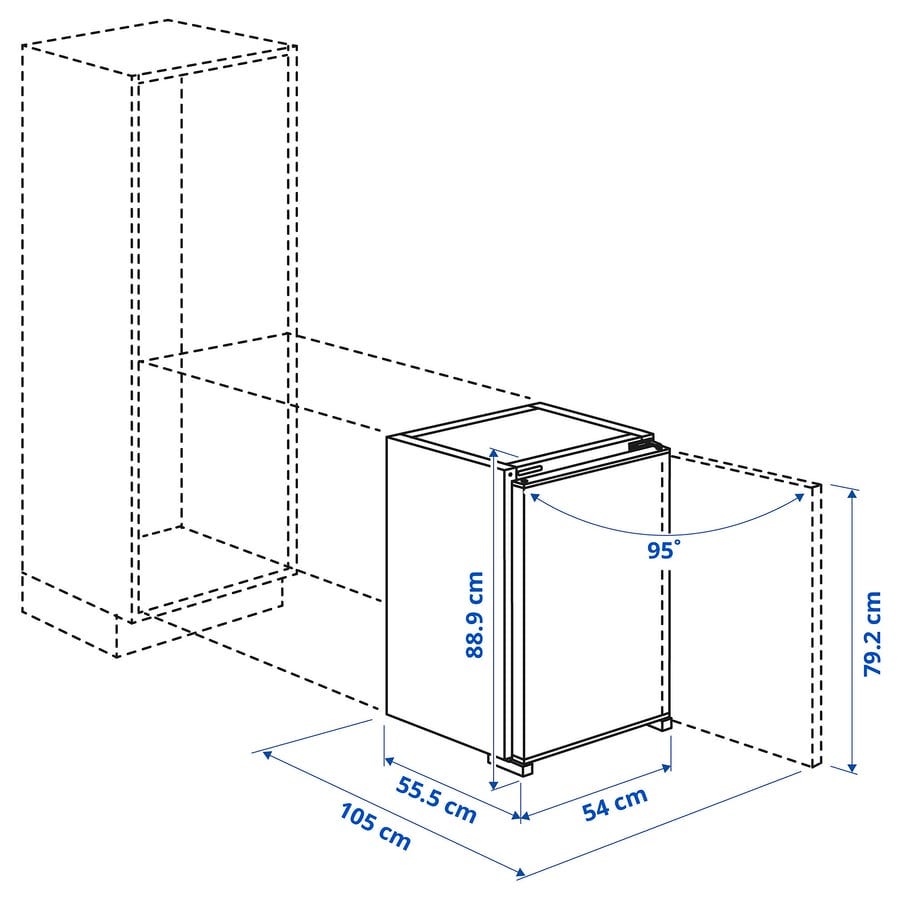 95°
88.9 cm
79.2 cm
55.5 cm
54 cm
105 cm