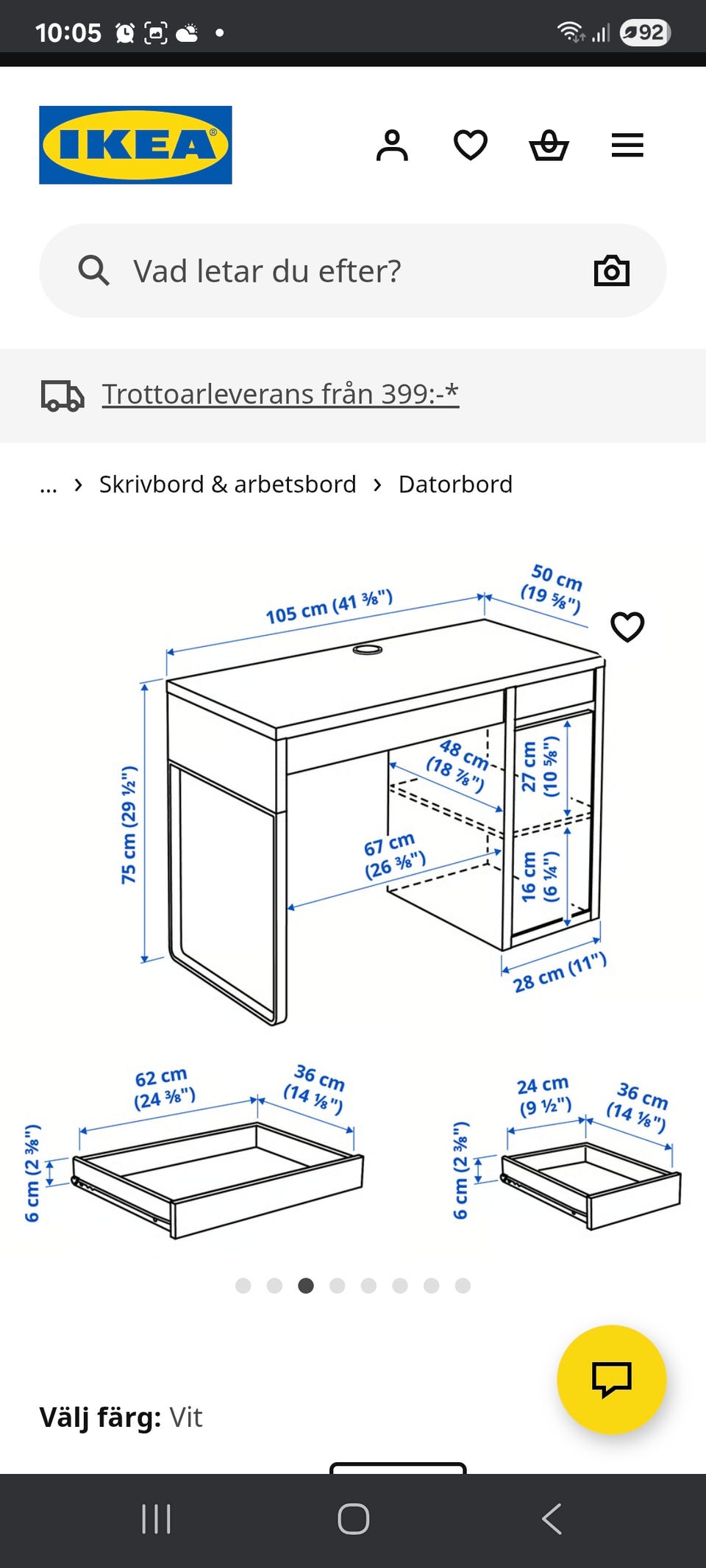 10:05 92

IKEA

Vad letar du efter?

Trottoarleverans från 399:-*

... › Skrivbord & arbetsbord › Datorbord

105 cm (41 ⅜")
50 cm (19 ⅝")
75 cm (29 ½")
48 cm (18 ⅞")
27 cm (10 ⅝")
67 cm (26 ⅜")
16 cm (6 ¼")
28 cm (11")

62 cm (24 ⅜")
36 cm (14 ⅛")
6 cm (2 ⅜")

24 cm (9 ½")
36 cm (14 ⅛")
6 cm (2 ⅜")

Välj färg: Vit