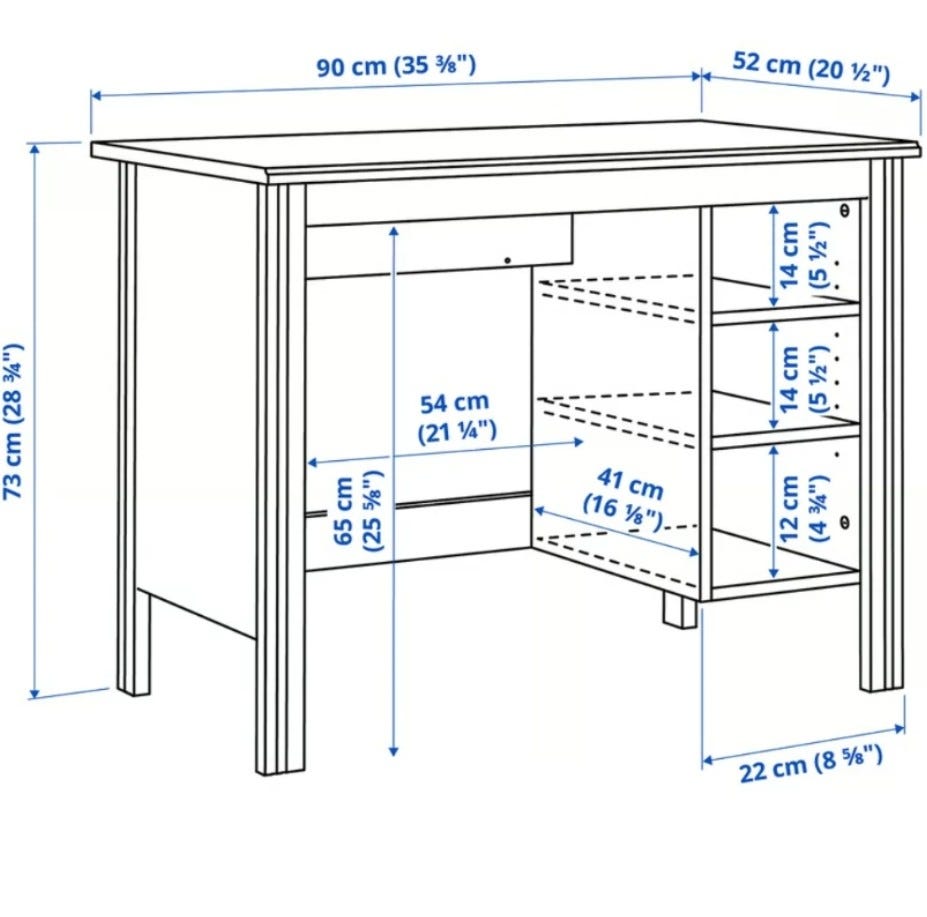 90 cm (35 ⅜")

52 cm (20 ½")

73 cm (28 ¾")

14 cm (5 ½")

14 cm (5 ½")

54 cm (21 ¼")

65 cm (25 ⅝")

41 cm (16 ⅛")

12 cm (4 ¾")

22 cm (8 ⅝")