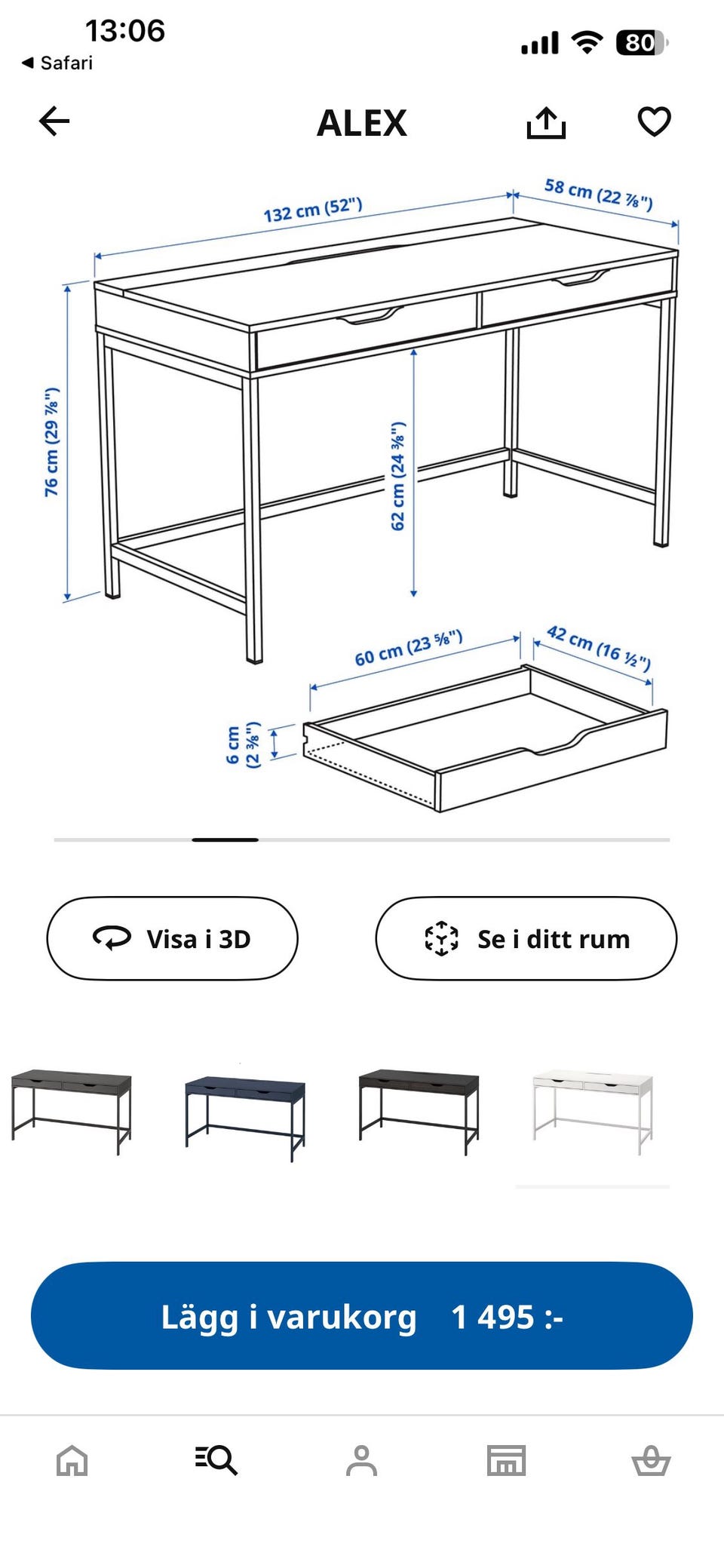 13:06
◀ Safari
80

ALEX

132 cm (52")
58 cm (22 ⅞")
76 cm (29 ⅞")
62 cm (24 ⅜")
60 cm (23 ⅝")
42 cm (16 ½")
6 cm (2 ⅜")

Visa i 3D
Se i ditt rum

Lägg i varukorg 1 495 :-