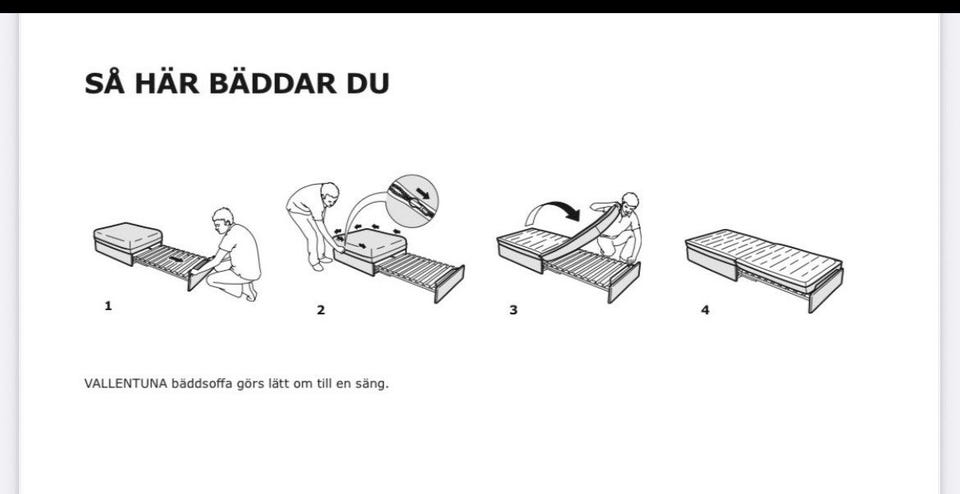 SÅ HÄR BÄDDAR DU

1

2

3

4

VALLENTUNA bäddsoffa görs lätt om till en säng.