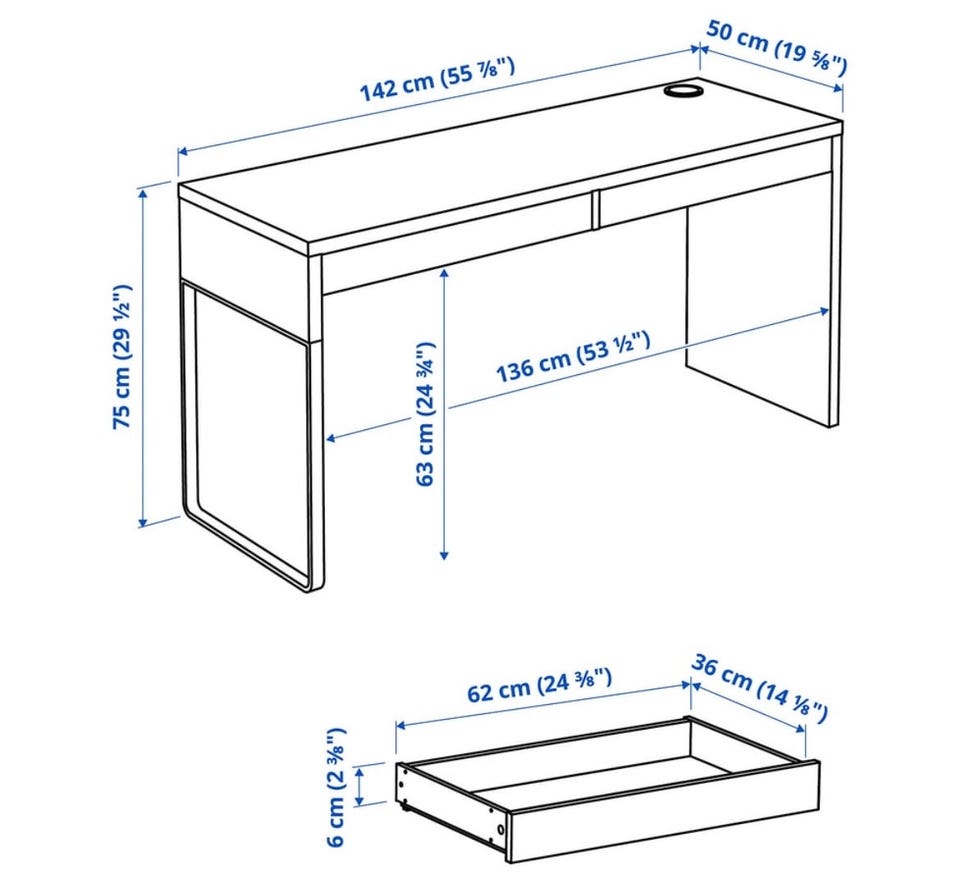 142 cm (55 ⅞")

50 cm (19 ⅝")

75 cm (29 ½")

63 cm (24 ¾")

136 cm (53 ½")

62 cm (24 ⅜")

36 cm (14 ⅛")

6 cm (2 ⅜")