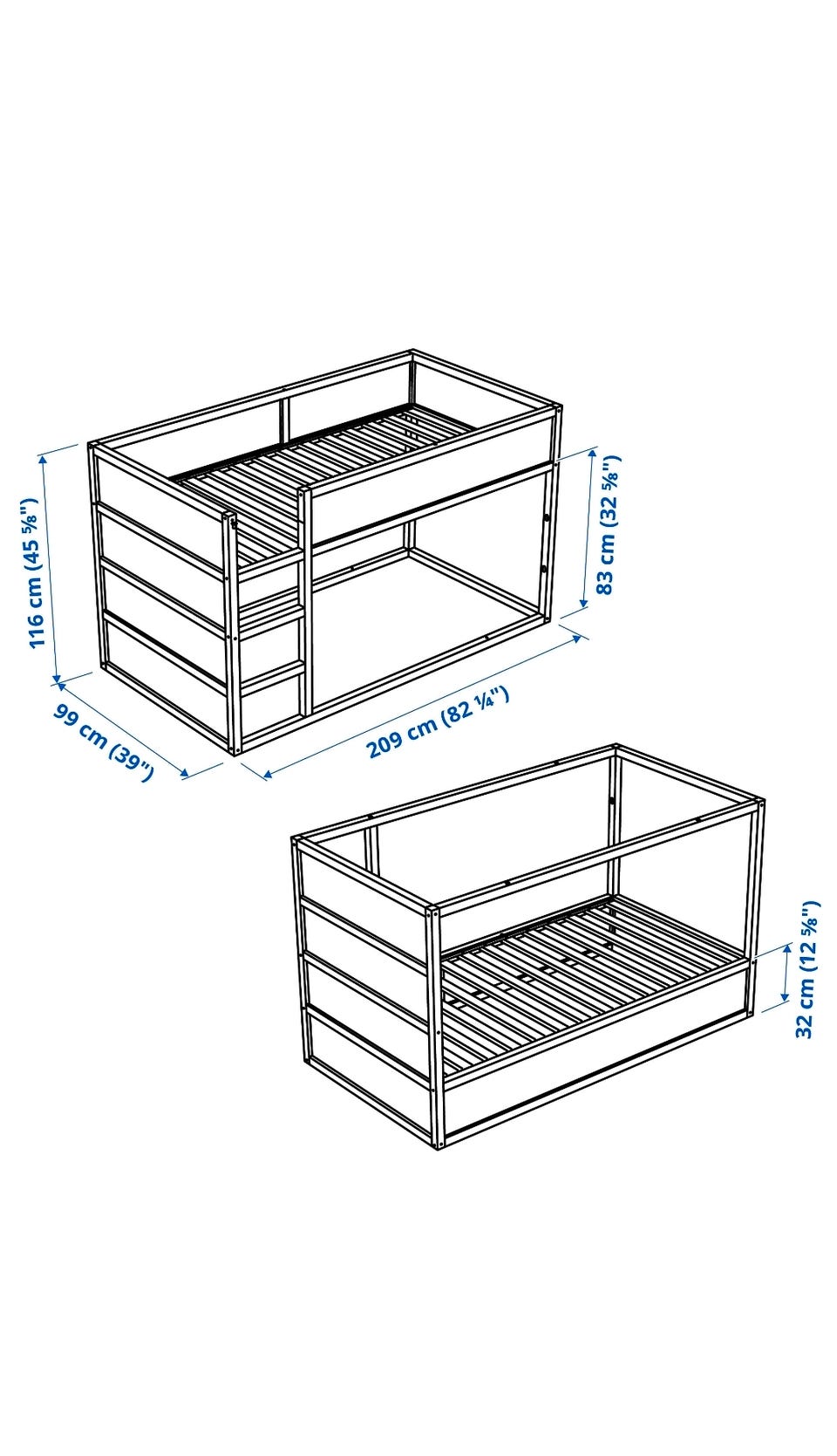 116 cm (45 ⅝")

83 cm (32 ⅝")

99 cm (39")

209 cm (82 ¼")

32 cm (12 ⅝")