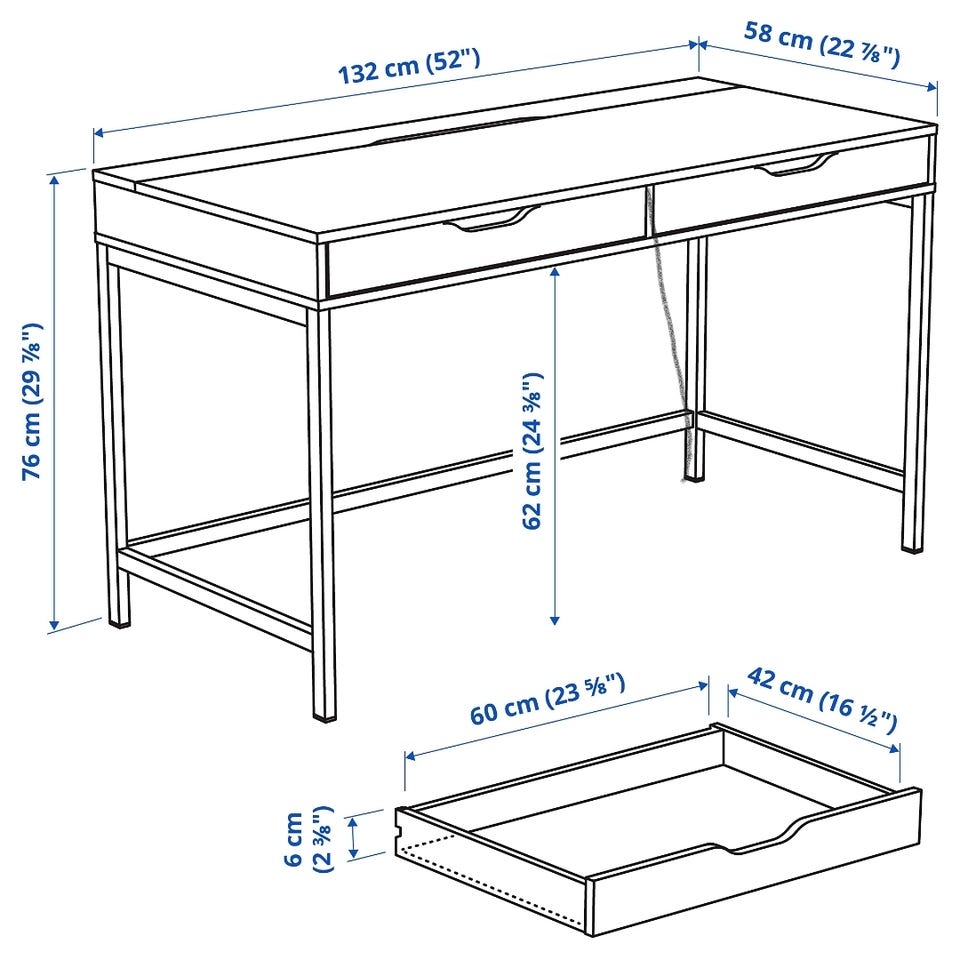 132 cm (52")
58 cm (22 ⅞")
76 cm (29 ⅞")
62 cm (24 ⅜")
60 cm (23 ⅝")
42 cm (16 ½")
6 cm
(2 ⅜")