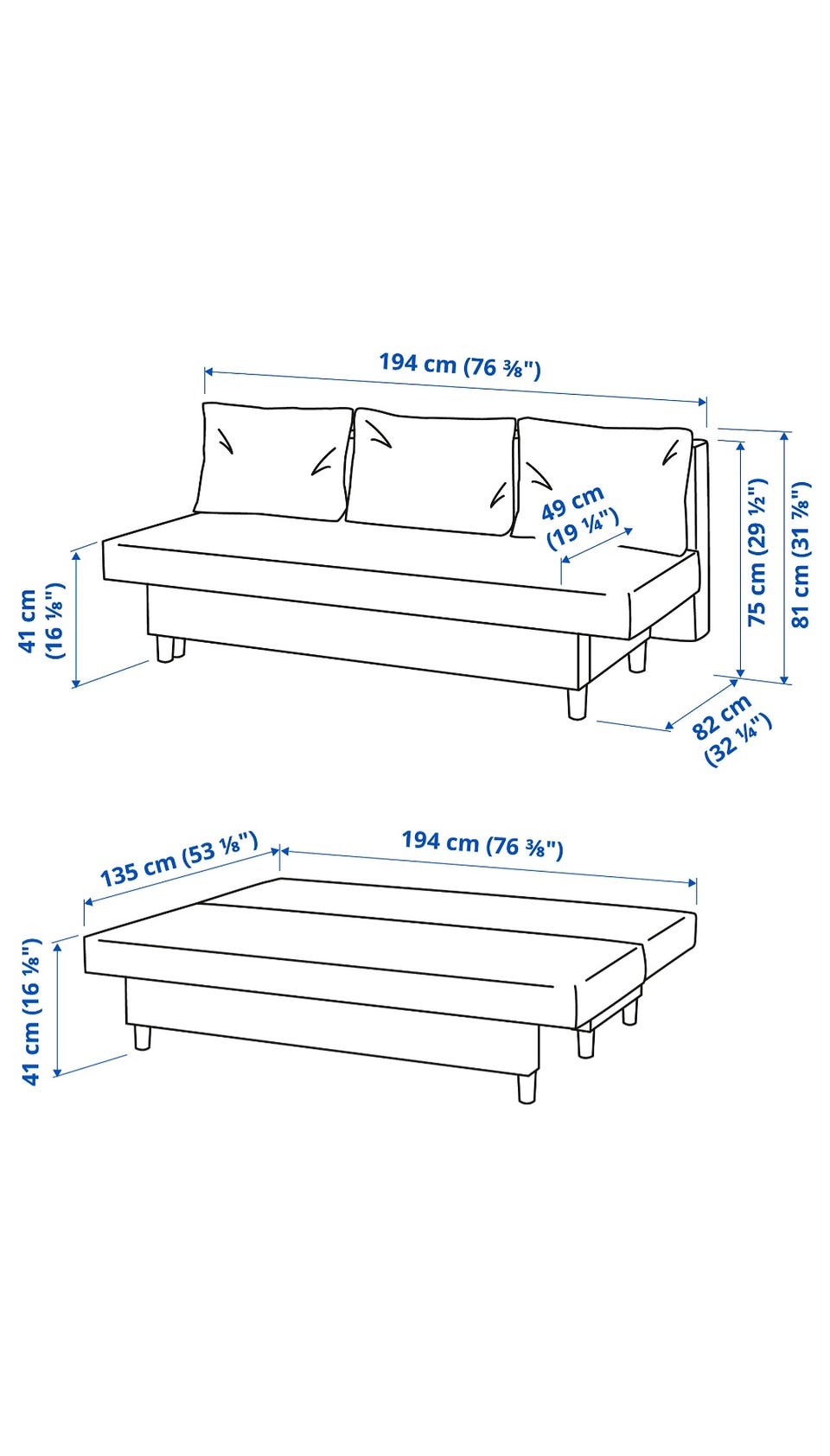 194 cm (76 ⅜")

49 cm (19 ¼")

41 cm (16 ⅛")

75 cm (29 ½")

81 cm (31 ⅞")

82 cm (32 ¼")

135 cm (53 ⅛")

194 cm (76 ⅜")

41 cm (16 ⅛")