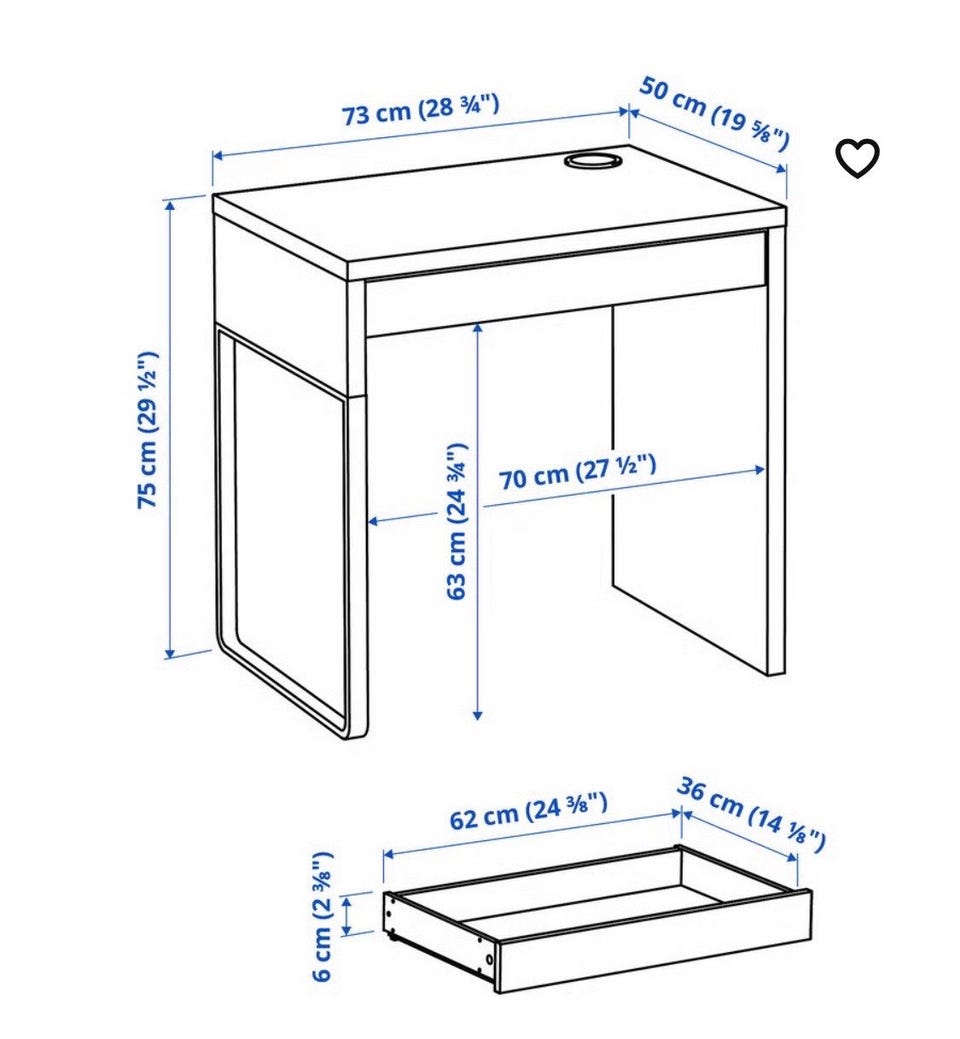 73 cm (28 ¾")
50 cm (19 ⅝")
75 cm (29 ½")
63 cm (24 ¾")
70 cm (27 ½")
62 cm (24 ⅜")
36 cm (14 ⅛")
6 cm (2 ⅜")