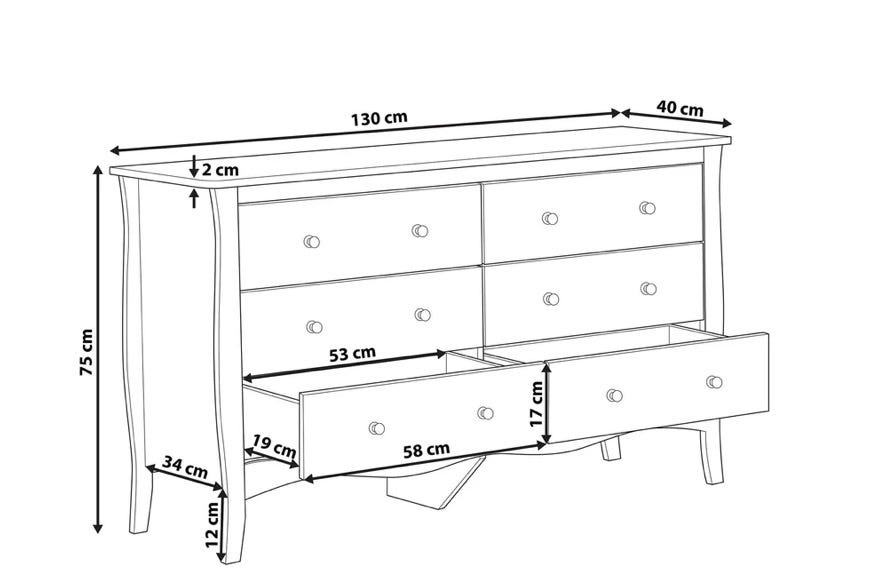 130 cm
40 cm
2 cm
75 cm
53 cm
17 cm
19 cm
58 cm
34 cm
12 cm