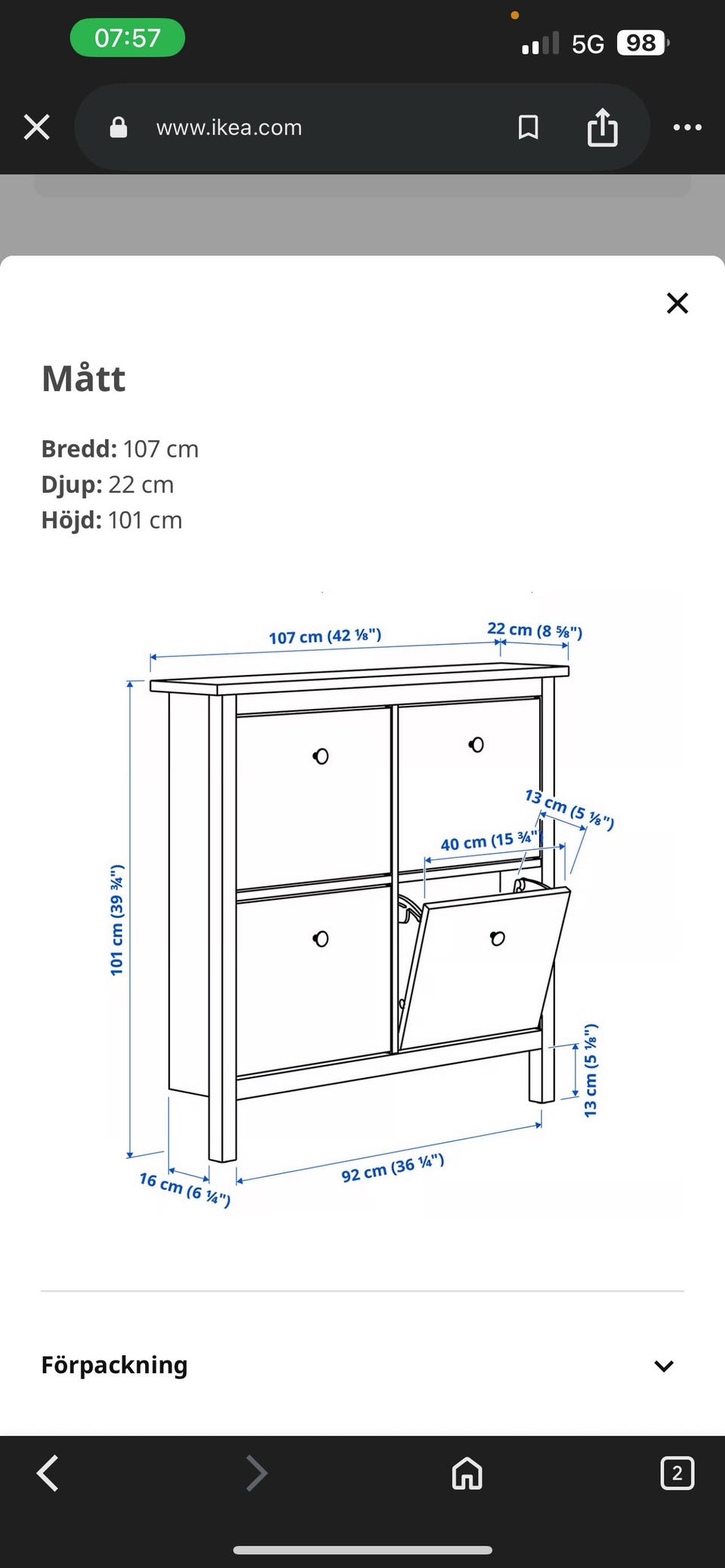 07:57

5G 98

www.ikea.com

Mått

**Bredd:** 107 cm
**Djup:** 22 cm
**Höjd:** 101 cm

107 cm (42 ⅛")
22 cm (8 ⅝")
13 cm (5 ⅛")
40 cm (15 ¾")
101 cm (39 ¾")
13 cm (5 ⅛")
16 cm (6 ¼")
92 cm (36 ¼")

Förpackning

2