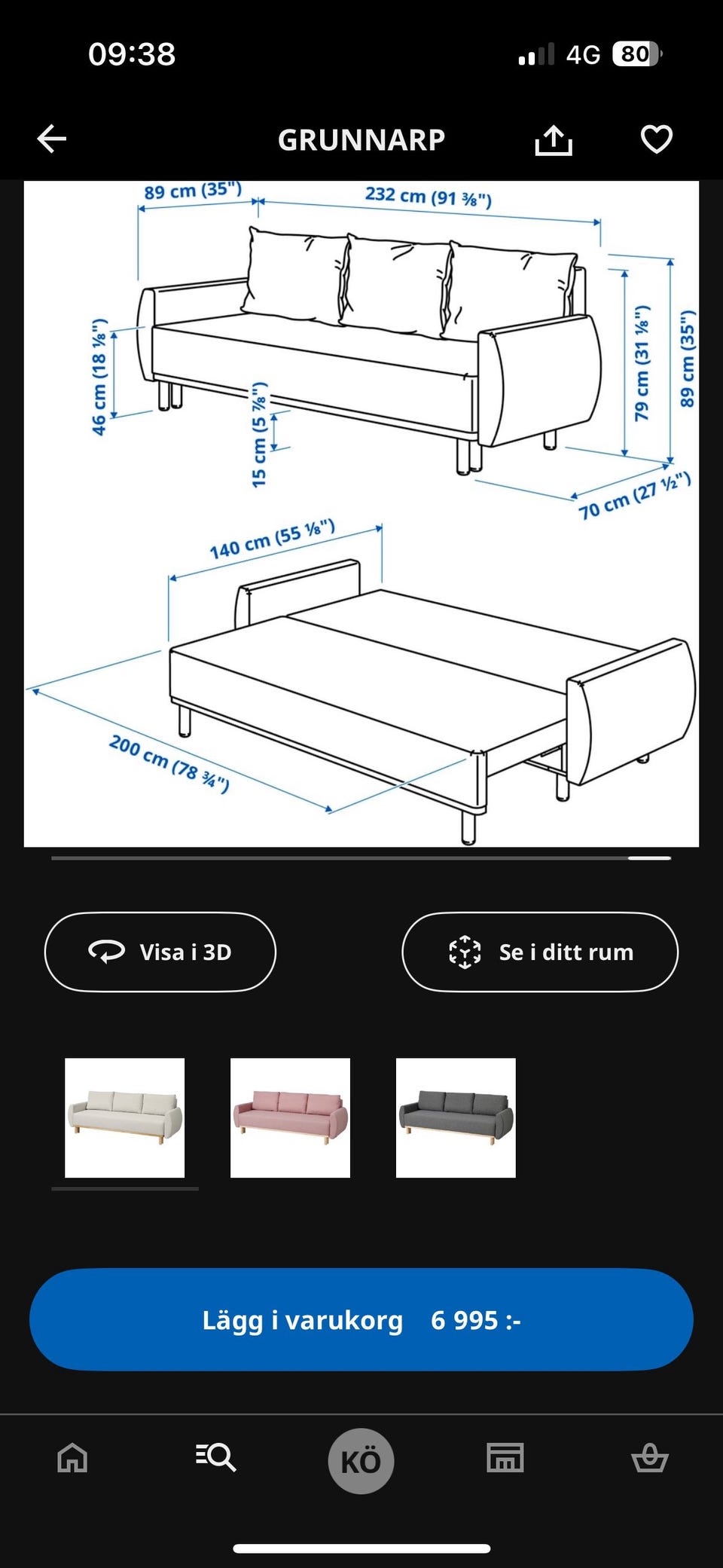 09:38

4G 80

GRUNNARP

89 cm (35")
232 cm (91 ⅜")
46 cm (18 ⅛")
15 cm (5 ⅞")
79 cm (31 ⅛")
89 cm (35")
70 cm (27 ½")
140 cm (55 ⅛")
200 cm (78 ¾")

Visa i 3D

Se i ditt rum

Lägg i varukorg 6 995 :-

KÖ