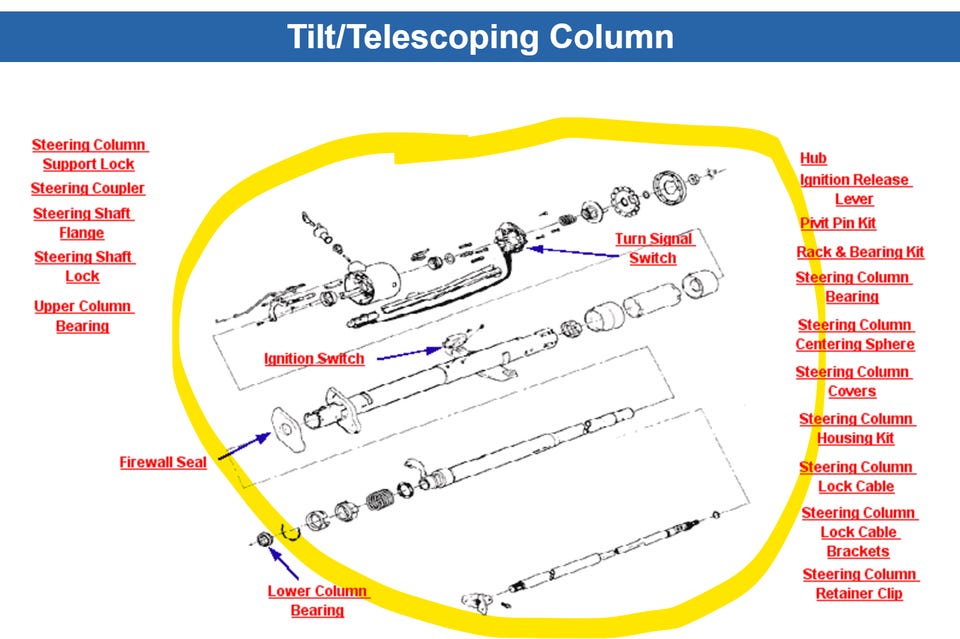 Tilt/Telescoping Column

Steering Column Support Lock

Steering Coupler

Steering Shaft Flange

Steering Shaft Lock

Upper Column Bearing

Turn Signal Switch

Ignition Switch

Firewall Seal

Lower Column Bearing

Hub

Ignition Release Lever

Pivit Pin Kit

Rack & Bearing Kit

Steering Column Bearing

Steering Column Centering Sphere

Steering Column Covers

Steering Column Housing Kit

Steering Column Lock Cable

Steering Column Lock Cable Brackets

Steering Column Retainer Clip