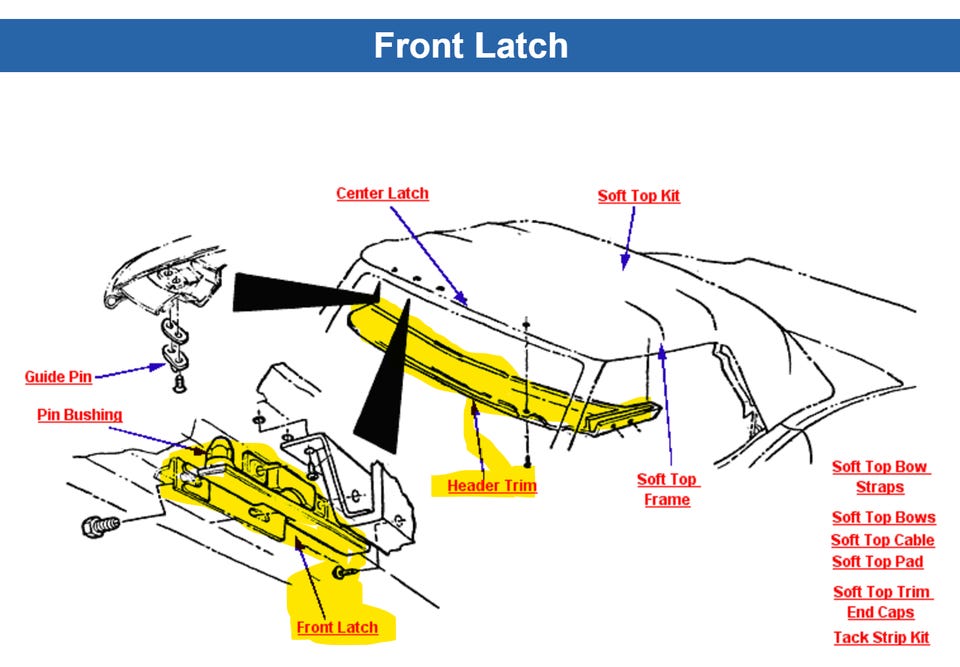 Front Latch

Center Latch

Soft Top Kit

Guide Pin

Pin Bushing

Header Trim

Soft Top Frame

Front Latch

Soft Top Bow Straps

Soft Top Bows

Soft Top Cable

Soft Top Pad

Soft Top Trim End Caps

Tack Strip Kit