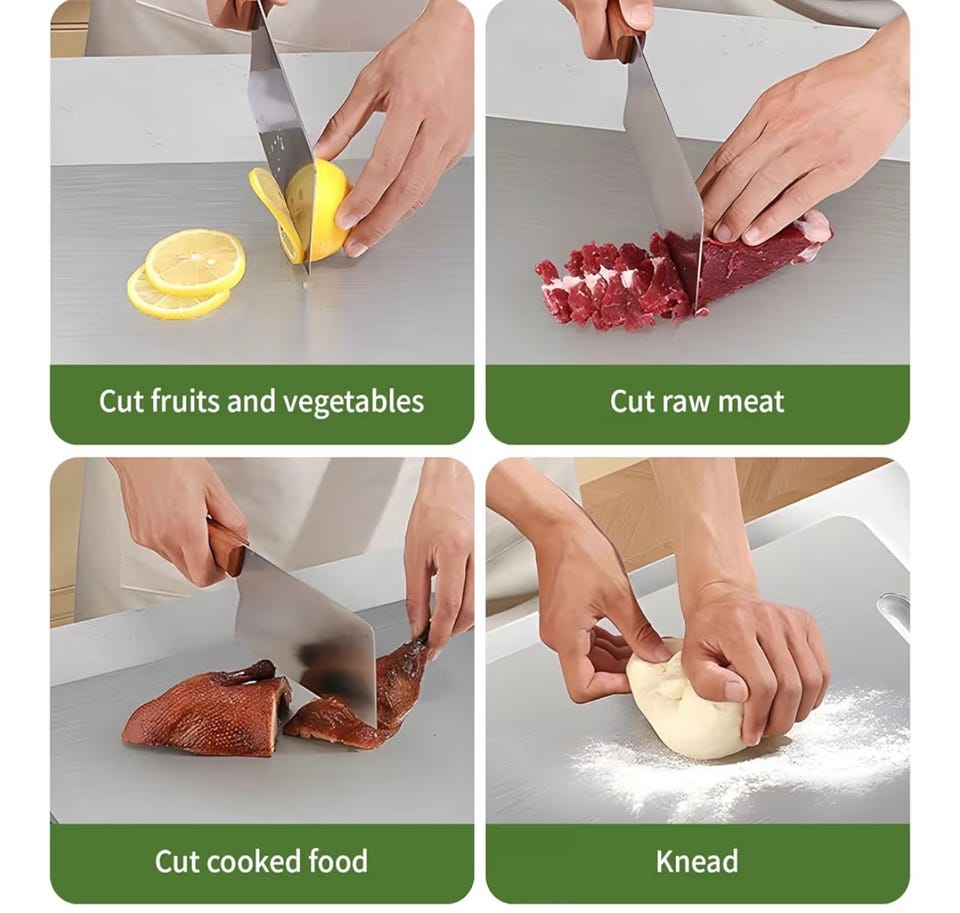 Cut fruits and vegetables

Cut raw meat

Cut cooked food

Knead