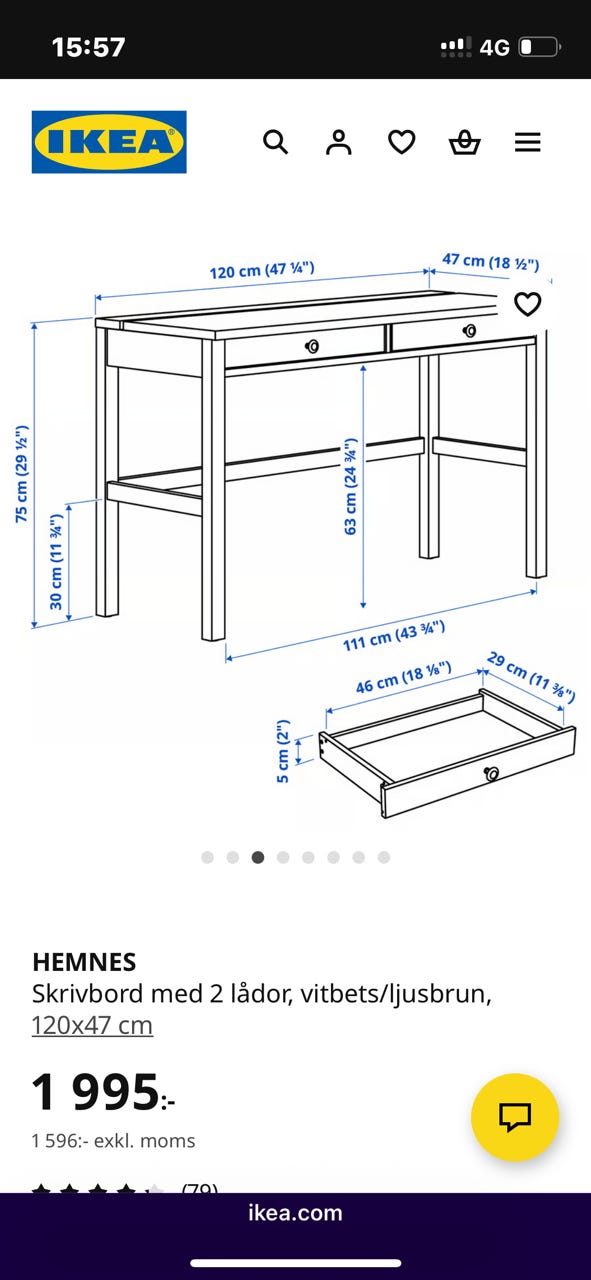 15:57

4G

IKEA

120 cm (47 ¼")

47 cm (18 ½")

75 cm (29 ½")

30 cm (11 ¾")

63 cm (24 ¾")

111 cm (43 ¾")

46 cm (18 ⅛")

29 cm (11 ⅜")

5 cm (2")

HEMNES
Skrivbord med 2 lådor, vitbets/ljusbrun, 120x47 cm

1 995:-

1 596:- exkl. moms

(79)

ikea.com