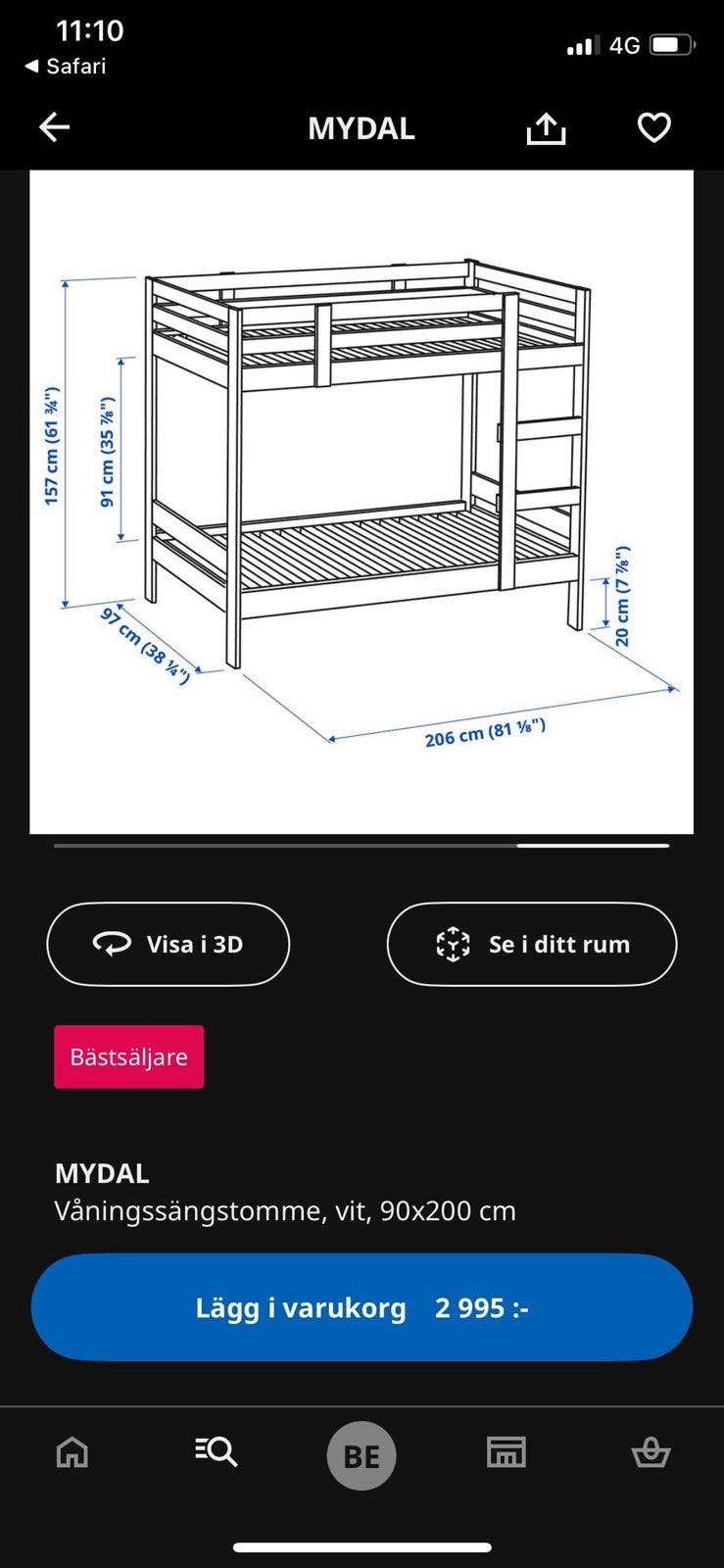 11:10
◀ Safari
4G

MYDAL

157 cm (61 ¾")
91 cm (35 ⅞")
97 cm (38 ¼")
206 cm (81 ⅛")
20 cm (7 ⅞")

Visa i 3D
Se i ditt rum

Bästsäljare

MYDAL
Våningssängstomme, vit, 90x200 cm

Lägg i varukorg 2 995 :-

BE