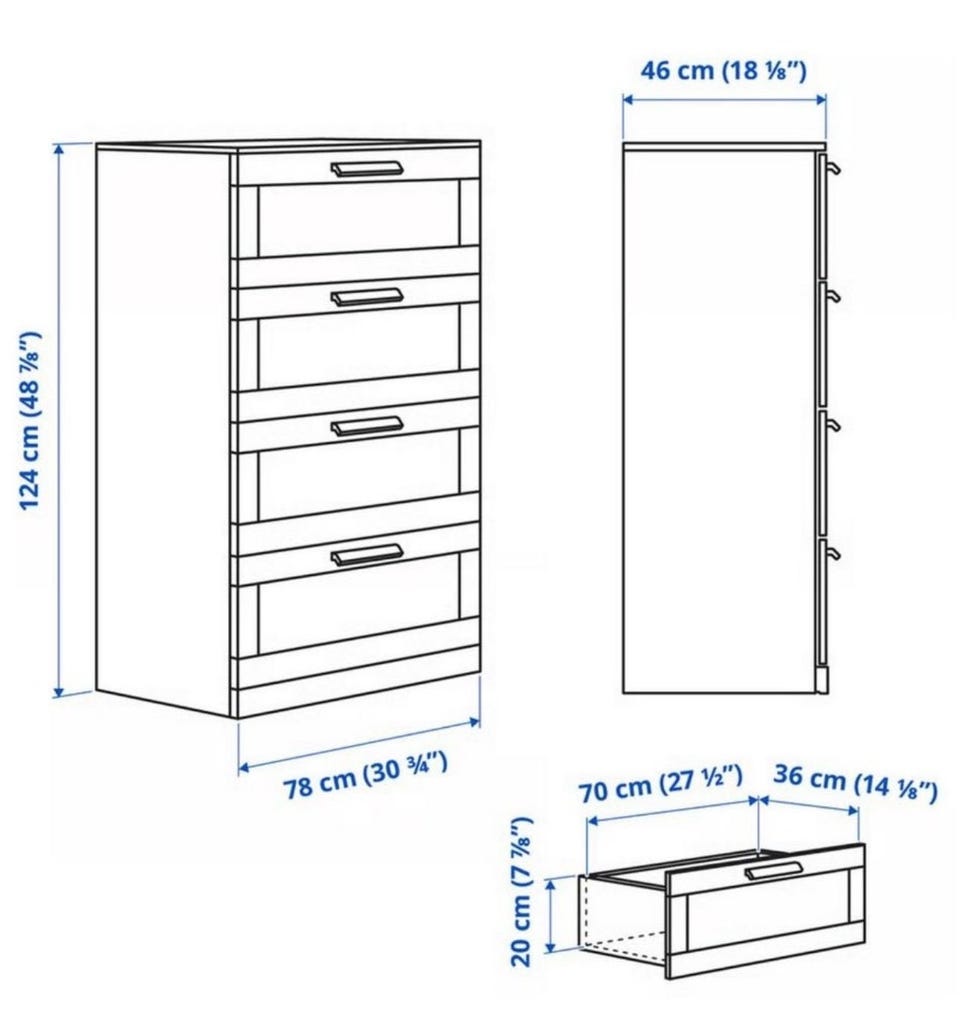 46 cm (18 ⅛")

124 cm (48 ⅞")

78 cm (30 ¾")

70 cm (27 ½")

36 cm (14 ⅛")

20 cm (7 ⅞")