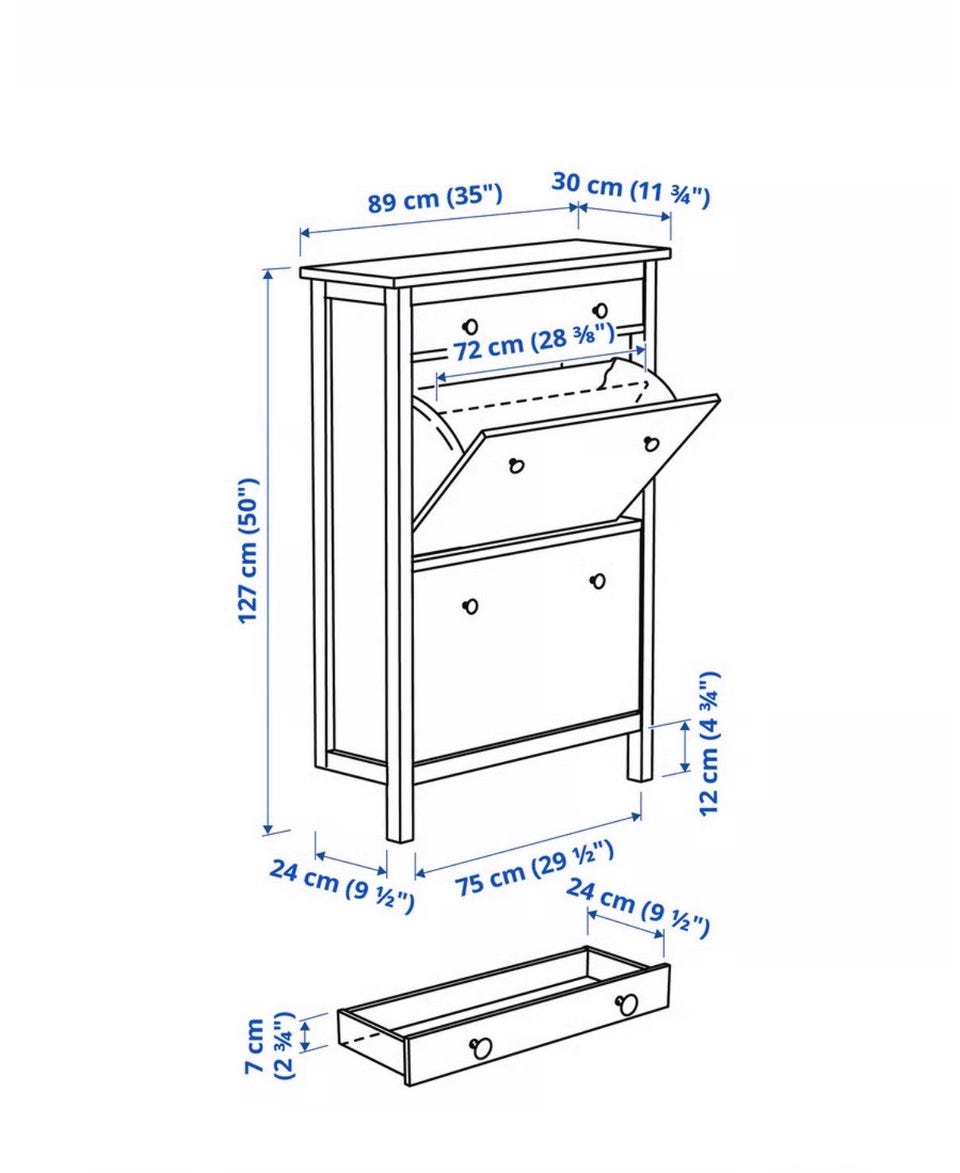 89 cm (35")
30 cm (11 ¾")
72 cm (28 ⅜")
127 cm (50")
12 cm (4 ¾")
24 cm (9 ½")
75 cm (29 ½")
24 cm (9 ½")
7 cm (2 ¾")