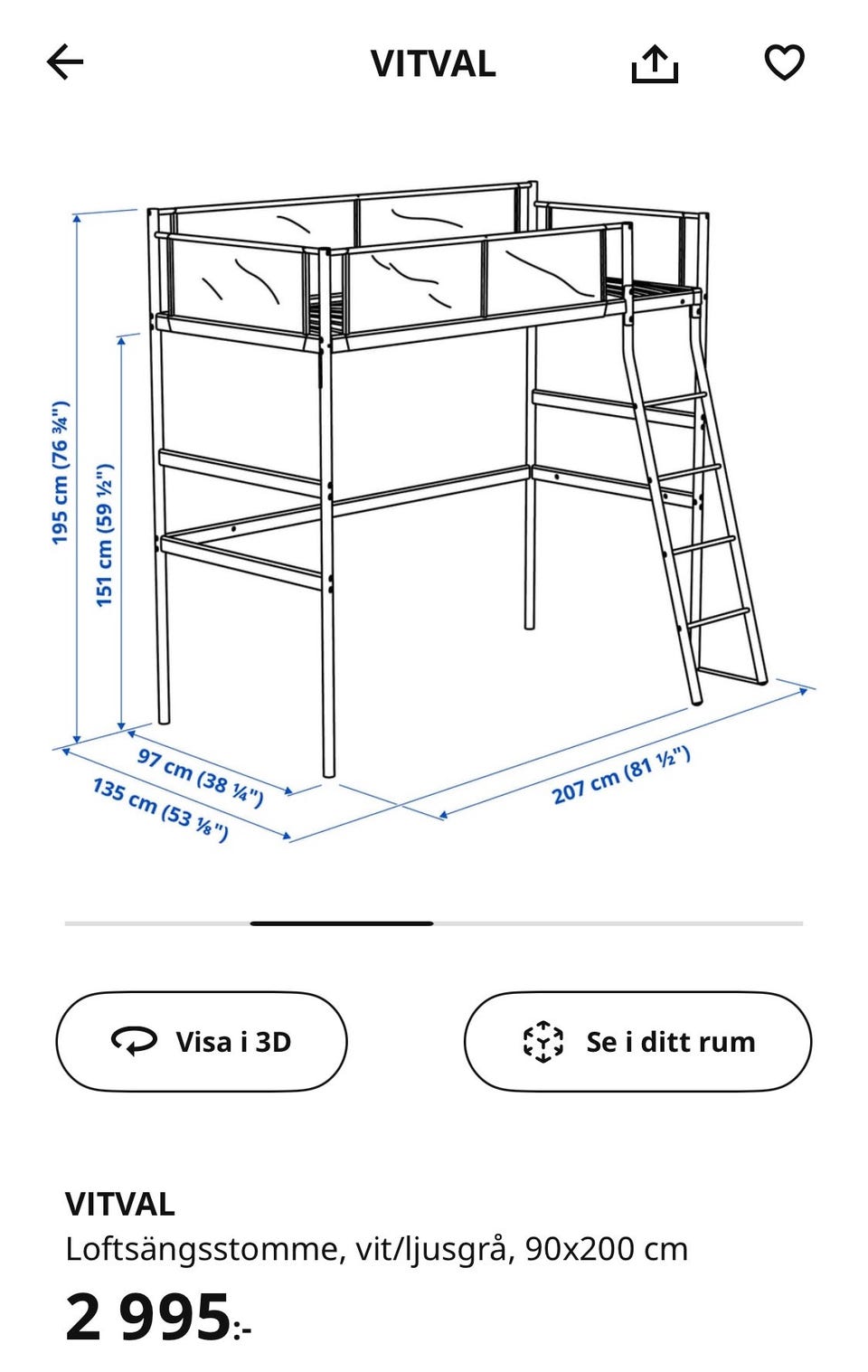 VITVAL

195 cm (76 ¾")
151 cm (59 ½")
97 cm (38 ¼")
135 cm (53 ⅛")
207 cm (81 ½")

Visa i 3D

Se i ditt rum

VITVAL
Loftsängsstomme, vit/ljusgrå, 90x200 cm
2 995:-