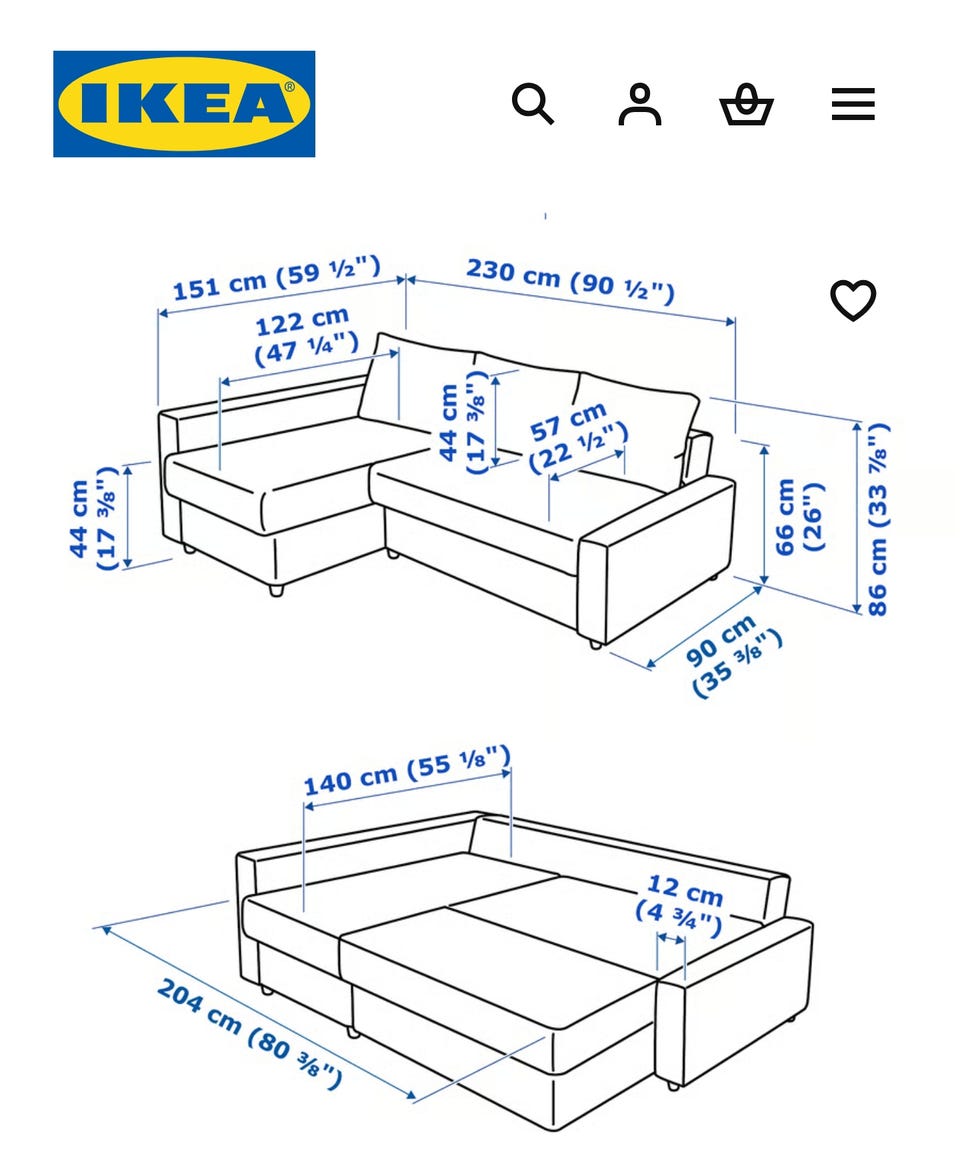 IKEA®

151 cm (59 ½")
230 cm (90 ½")
122 cm (47 ¼")
44 cm (17 ⅜")
57 cm (22 ½")
44 cm (17 ⅜")
66 cm (26")
86 cm (33 ⅞")
90 cm (35 ⅜")

140 cm (55 ⅛")
12 cm (4 ¾")
204 cm (80 ⅜")