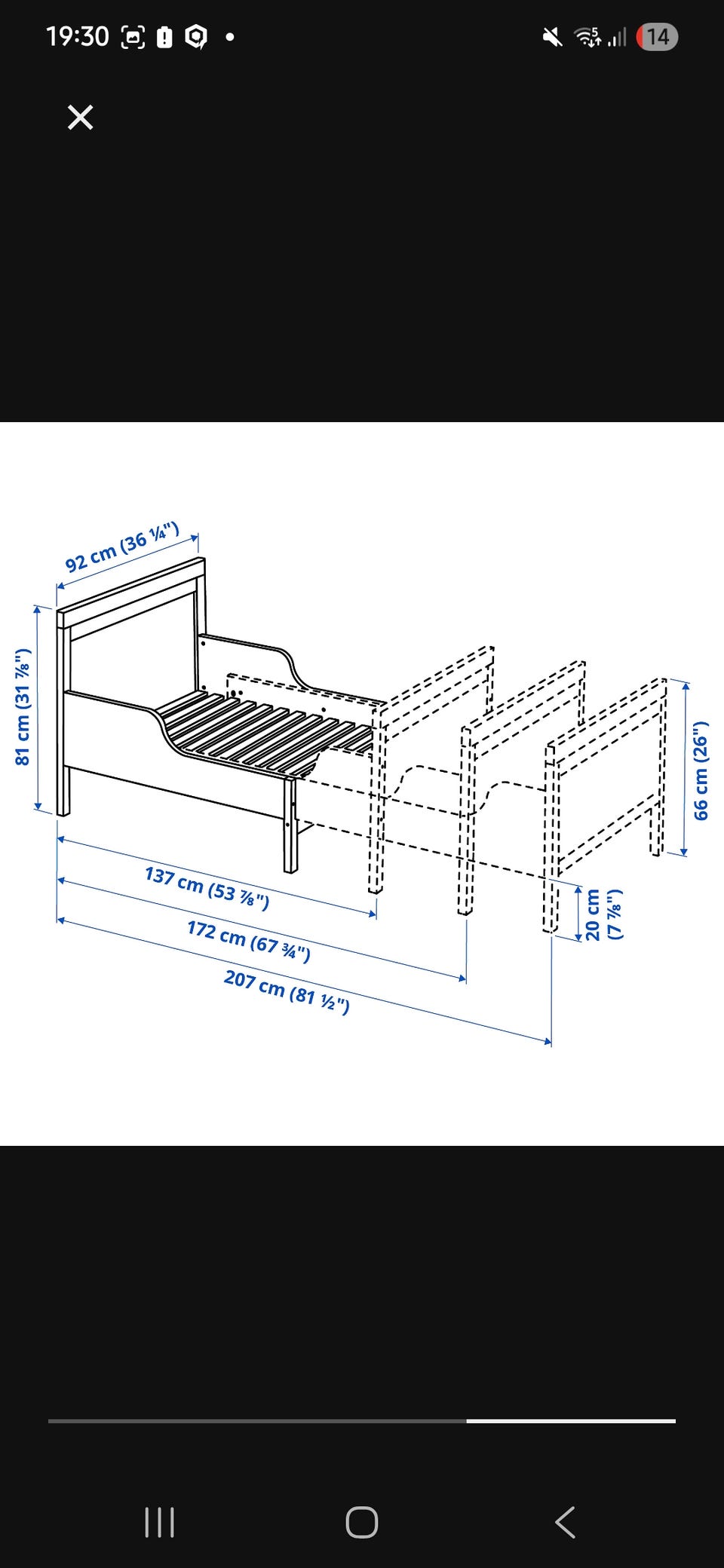 19:30

14

92 cm (36 ¼")

81 cm (31 ⅞")

66 cm (26")

137 cm (53 ⅞")

172 cm (67 ¾")

207 cm (81 ½")

20 cm (7 ⅞")