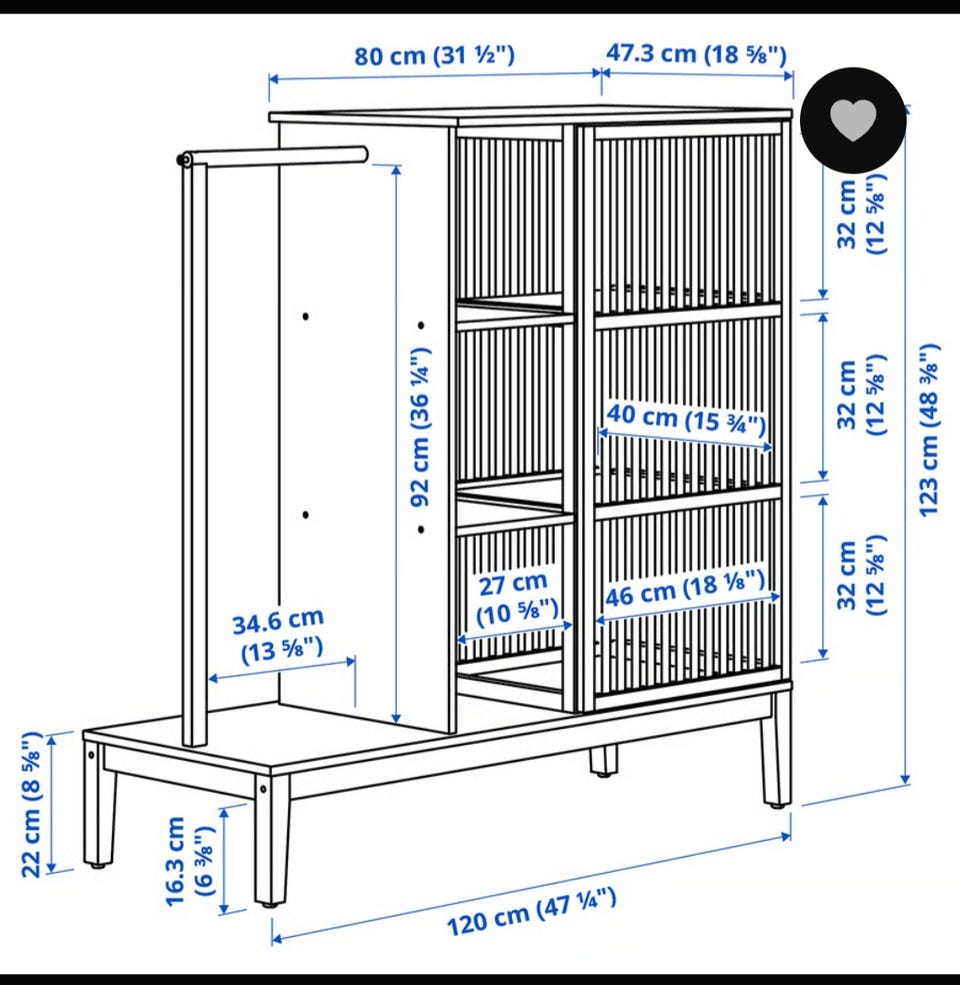 80 cm (31 ½")
47.3 cm (18 ⅝")
32 cm (12 ⅝")
32 cm (12 ⅝")
32 cm (12 ⅝")
123 cm (48 ⅜")
92 cm (36 ¼")
40 cm (15 ¾")
27 cm (10 ⅝")
46 cm (18 ⅛")
34.6 cm (13 ⅝")
22 cm (8 ⅝")
16.3 cm (6 ⅜")
120 cm (47 ¼")