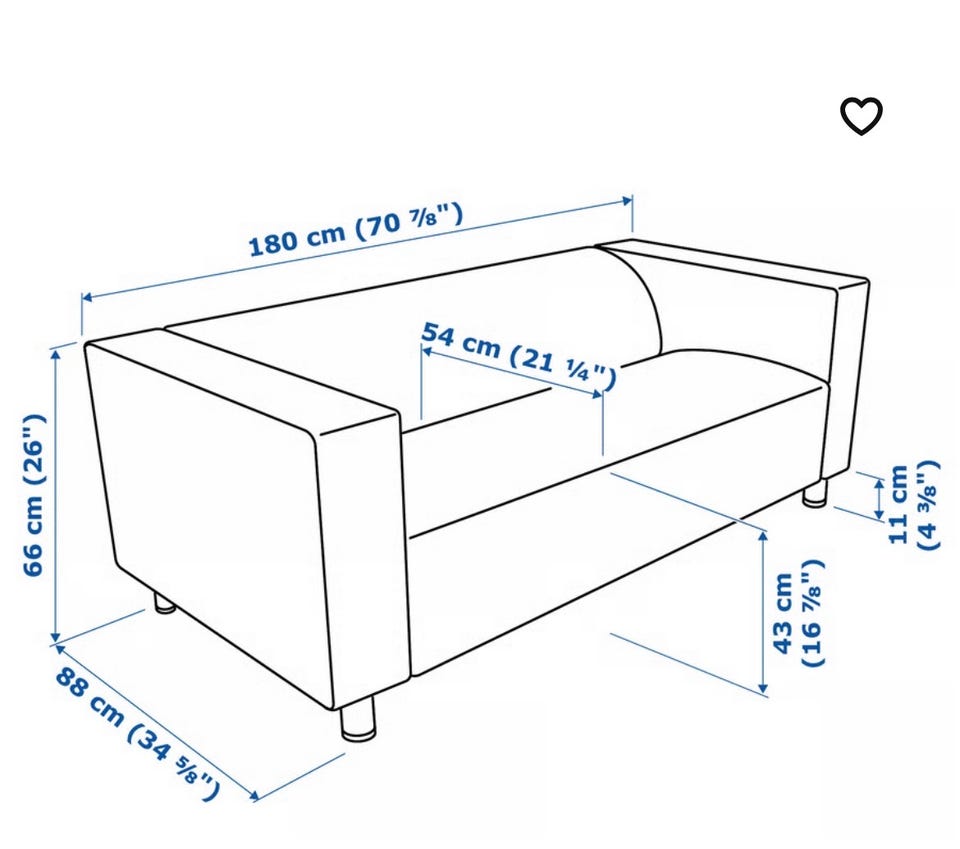 180 cm (70 ⅞")

54 cm (21 ¼")

66 cm (26")

11 cm (4 ⅜")

43 cm (16 ⅞")

88 cm (34 ⅝")