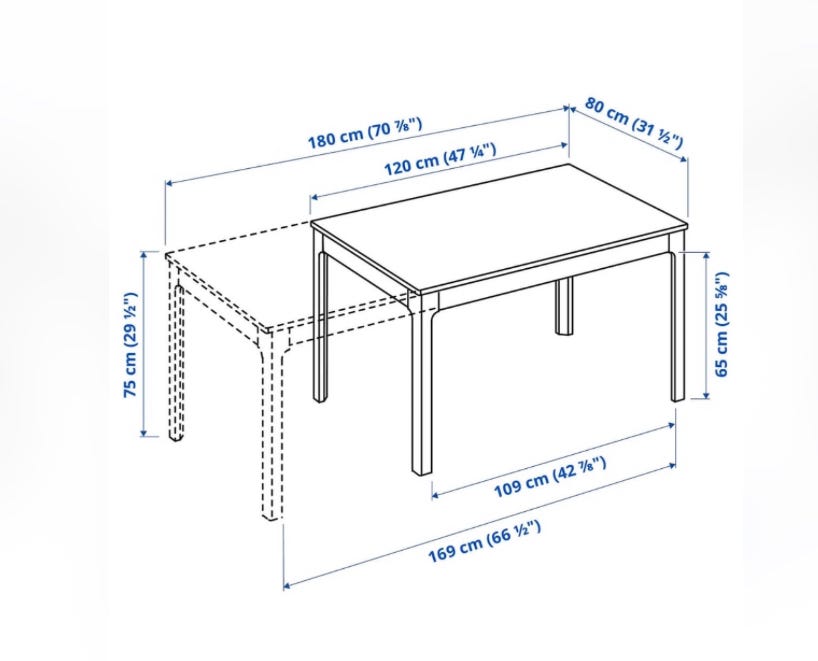 180 cm (70 ⅞")
80 cm (31 ½")
120 cm (47 ¼")
75 cm (29 ½")
65 cm (25 ⅝")
109 cm (42 ⅞")
169 cm (66 ½")