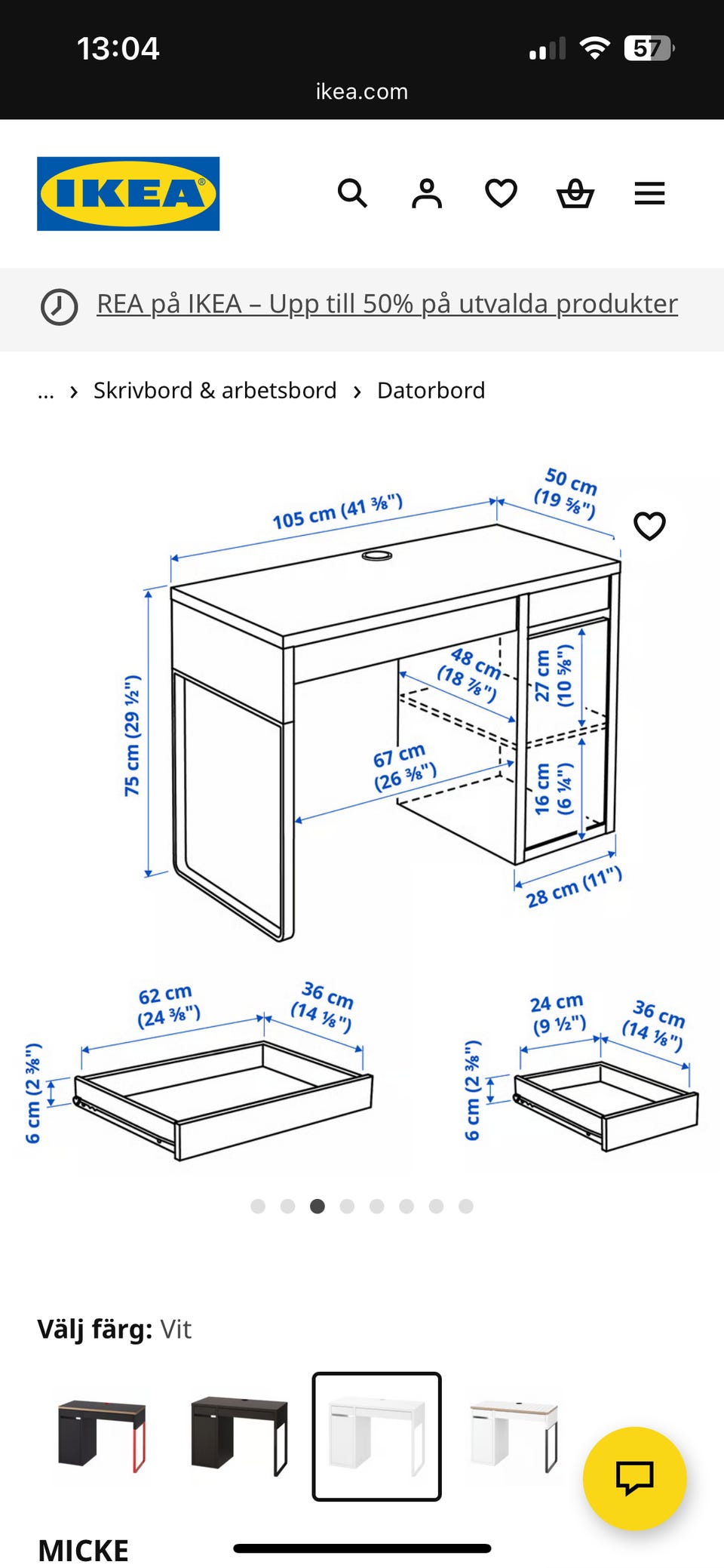 13:04

57

ikea.com

IKEA

REA på IKEA – Upp till 50% på utvalda produkter

... › Skrivbord & arbetsbord › Datorbord

105 cm (41 ⅜")

50 cm (19 ⅝")

75 cm (29 ½")

48 cm (18 ⅞")

27 cm (10 ⅝")

67 cm (26 ⅜")

16 cm (6 ¼")

28 cm (11")

62 cm (24 ⅜")

36 cm (14 ⅛")

6 cm (2 ⅜")

24 cm (9 ½")

36 cm (14 ⅛")

6 cm (2 ⅜")

Välj färg: Vit

MICKE