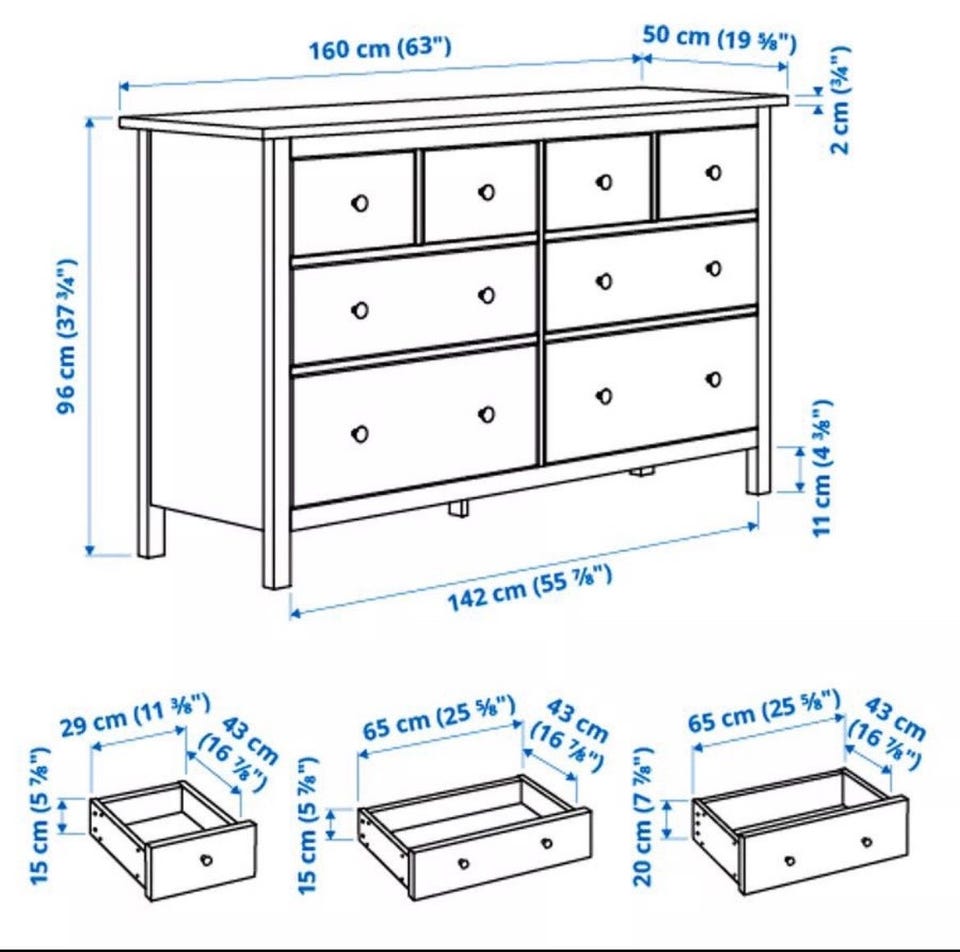 160 cm (63")
50 cm (19 ⅝")
2 cm (¾")
96 cm (37 ¾")
11 cm (4 ⅜")
142 cm (55 ⅞")

29 cm (11 ⅜")
43 cm (16 ⅞")
15 cm (5 ⅞")

65 cm (25 ⅝")
43 cm (16 ⅞")
15 cm (5 ⅞")

65 cm (25 ⅝")
43 cm (16 ⅞")
20 cm (7 ⅞")