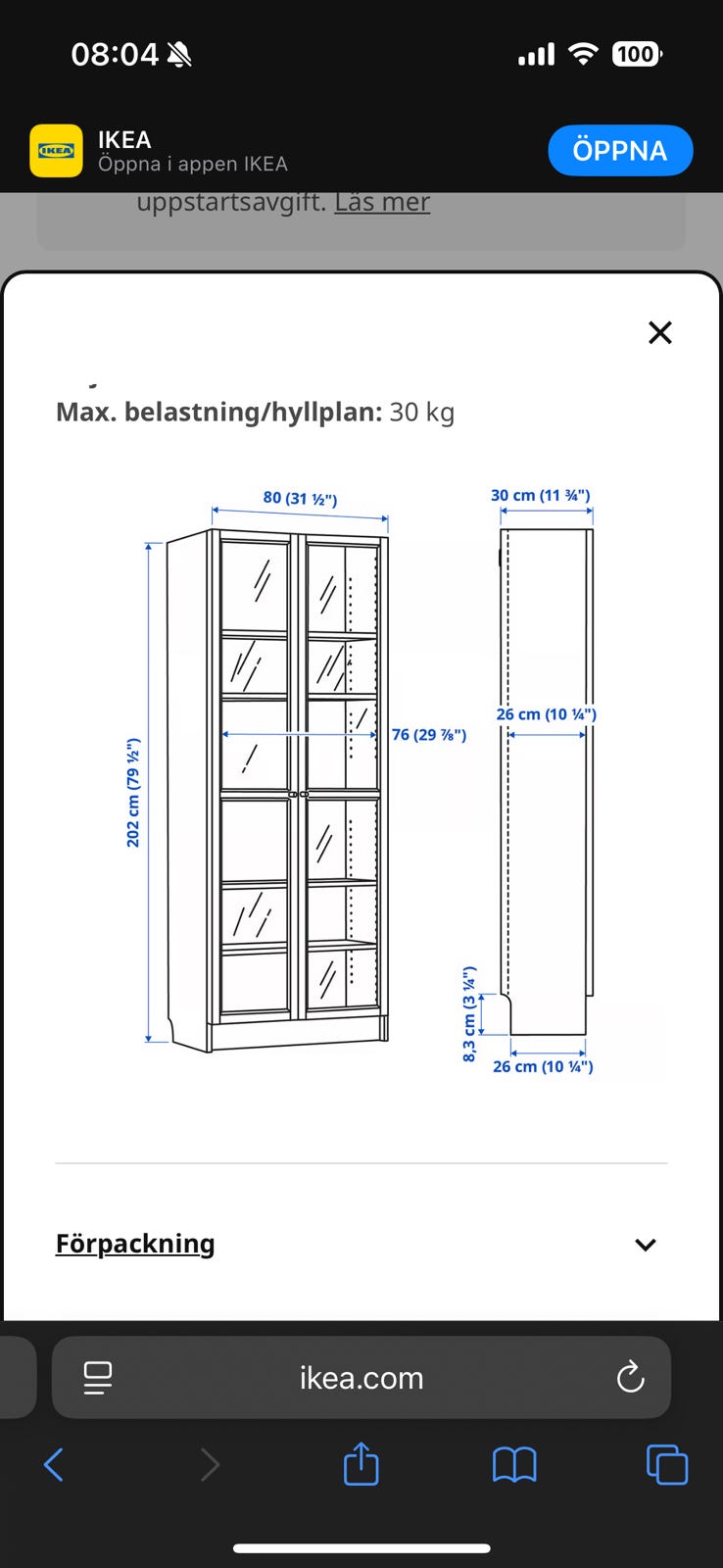 08:04

100

IKEA
IKEA
Öppna i appen IKEA
ÖPPNA

uppstartsavgift. Läs mer

Max. belastning/hyllplan: 30 kg

80 (31 ½")
202 cm (79 ½")
76 (29 ⅞")
30 cm (11 ¾")
26 cm (10 ¼")
8,3 cm (3 ¼")
26 cm (10 ¼")

Förpackning

ikea.com