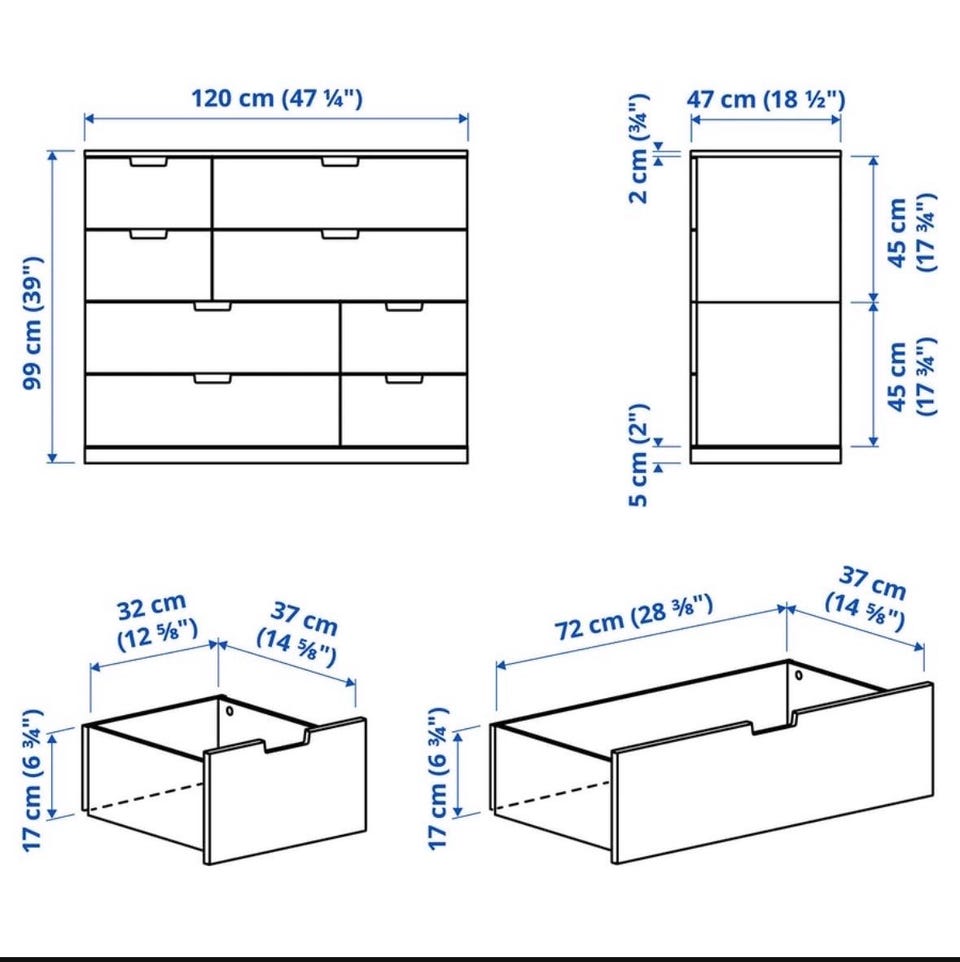 120 cm (47 ¼")

99 cm (39")

47 cm (18 ½")

2 cm (¾")

45 cm (17 ¾")

45 cm (17 ¾")

5 cm (2")

32 cm (12 ⅝")

37 cm (14 ⅝")

17 cm (6 ¾")

72 cm (28 ⅜")

37 cm (14 ⅝")

17 cm (6 ¾")