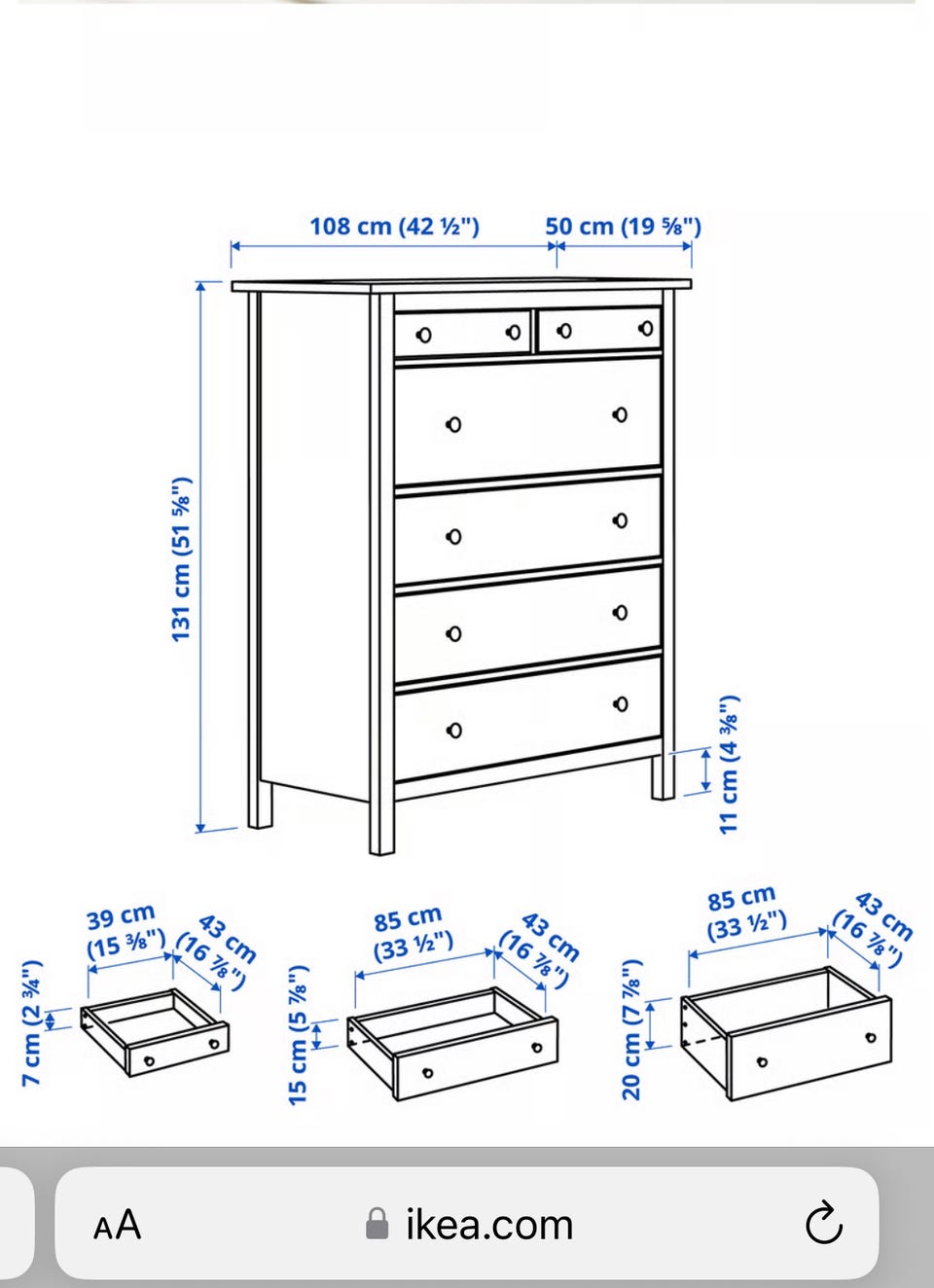 108 cm (42 ½")
50 cm (19 ⅝")
131 cm (51 ⅝")
11 cm (4 ⅜")
39 cm (15 ⅜")
43 cm (16 ⅞")
7 cm (2 ¾")
85 cm (33 ½")
43 cm (16 ⅞")
15 cm (5 ⅞")
85 cm (33 ½")
43 cm (16 ⅞")
20 cm (7 ⅞")
AA
ikea.com