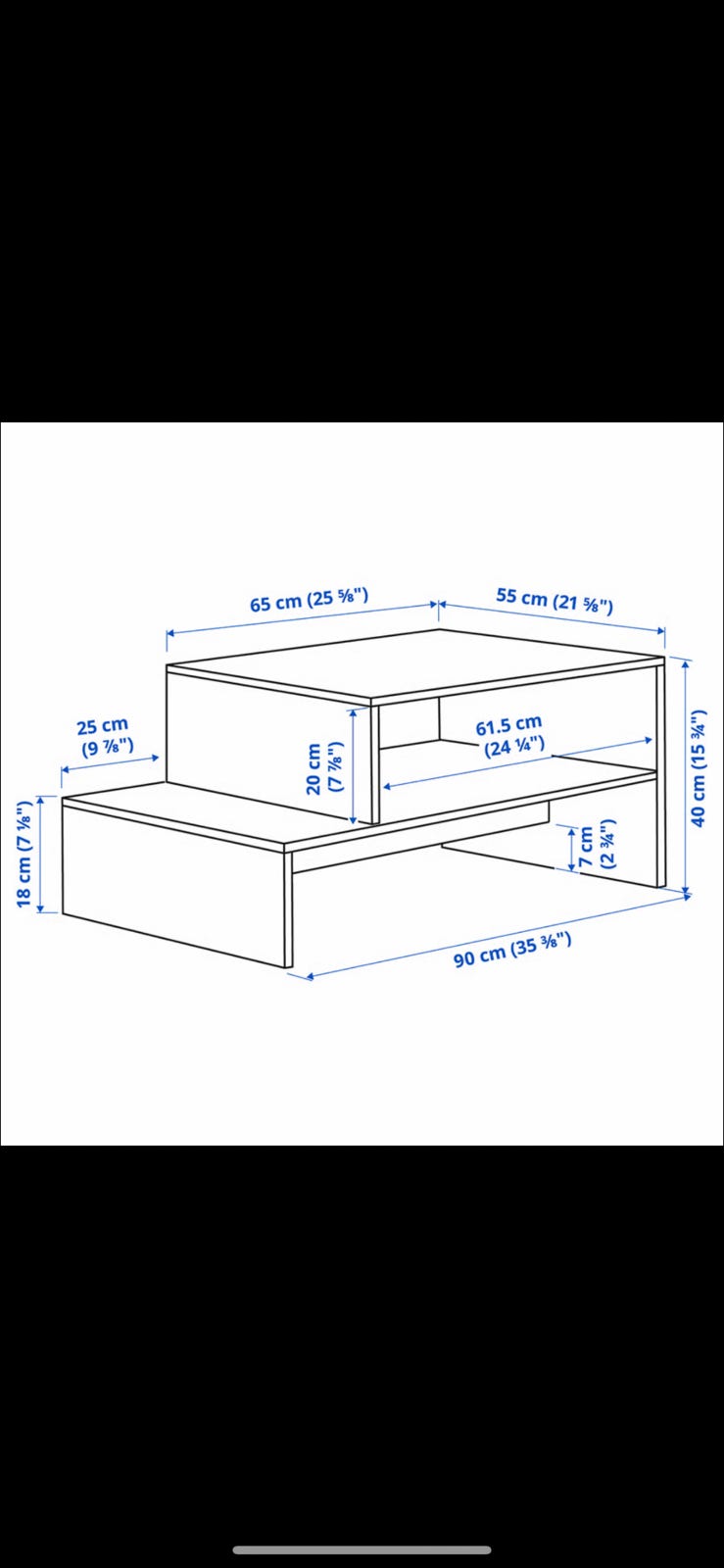 65 cm (25 ⅝")
55 cm (21 ⅝")
25 cm
(9 ⅞")
20 cm
(7 ⅞")
61.5 cm
(24 ¼")
40 cm (15 ¾")
18 cm (7 ⅛")
7 cm
(2 ¾")
90 cm (35 ⅜")