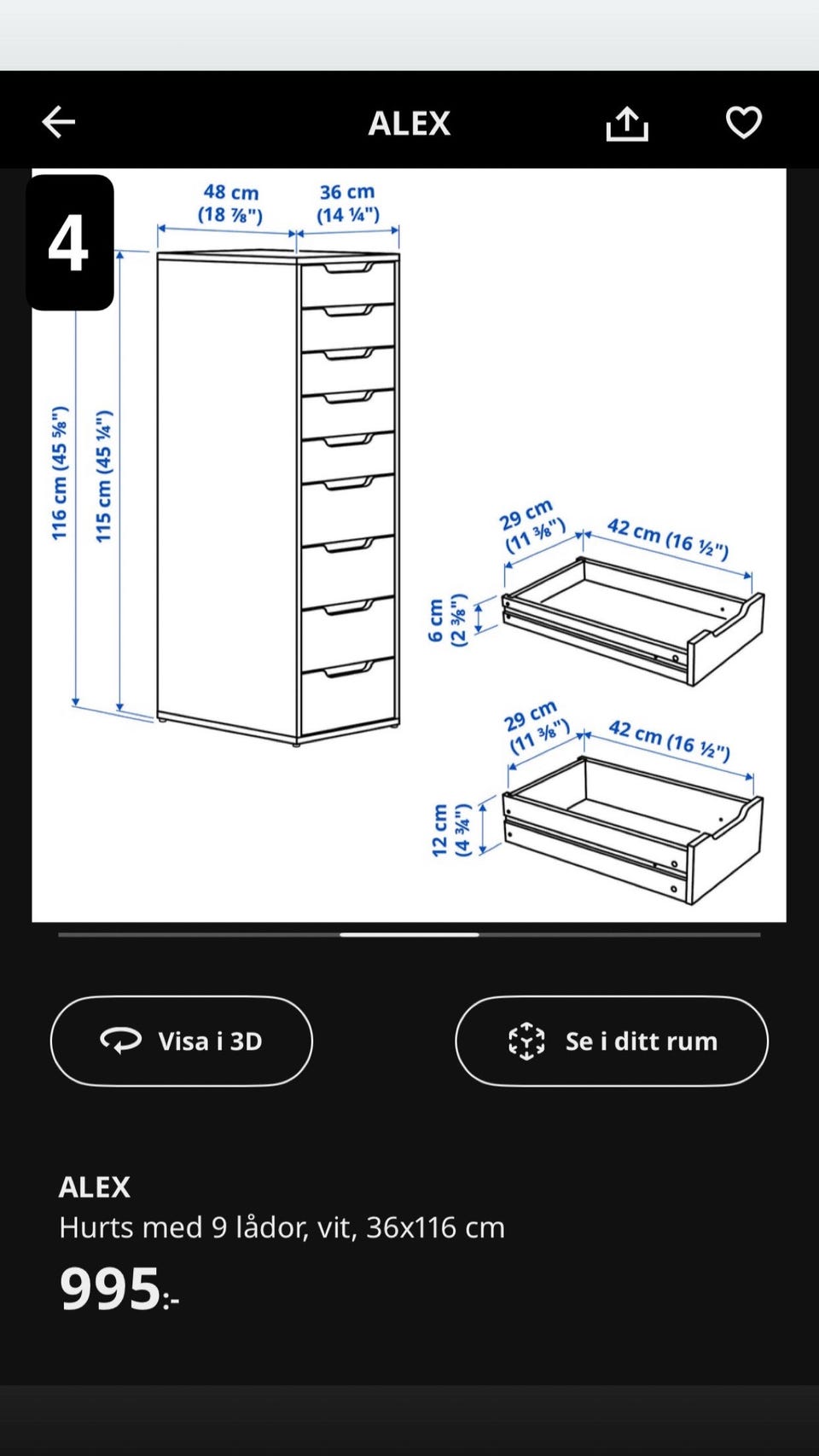 ALEX

4

48 cm (18 ⅞")

36 cm (14 ¼")

116 cm (45 ⅝")

115 cm (45 ¼")

29 cm (11 ⅜")

42 cm (16 ½")

6 cm (2 ⅜")

29 cm (11 ⅜")

42 cm (16 ½")

12 cm (4 ¾")

Visa i 3D

Se i ditt rum

ALEX
Hurts med 9 lådor, vit, 36x116 cm

995:-