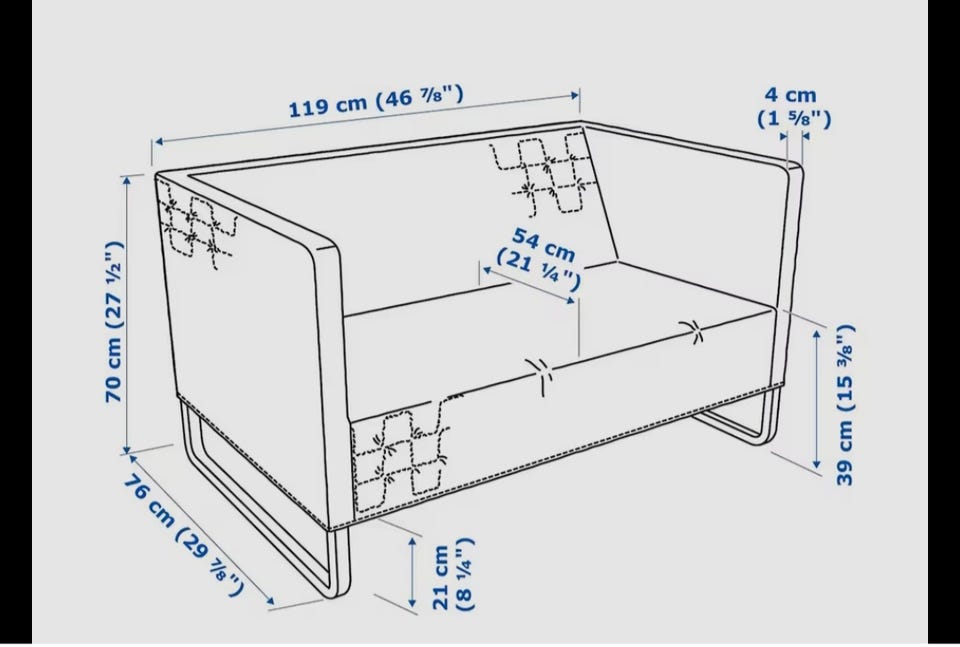 119 cm (46 ⅞")

4 cm (1 ⅝")

54 cm (21 ¼")

70 cm (27 ½")

39 cm (15 ⅜")

76 cm (29 ⅞")

21 cm (8 ¼")