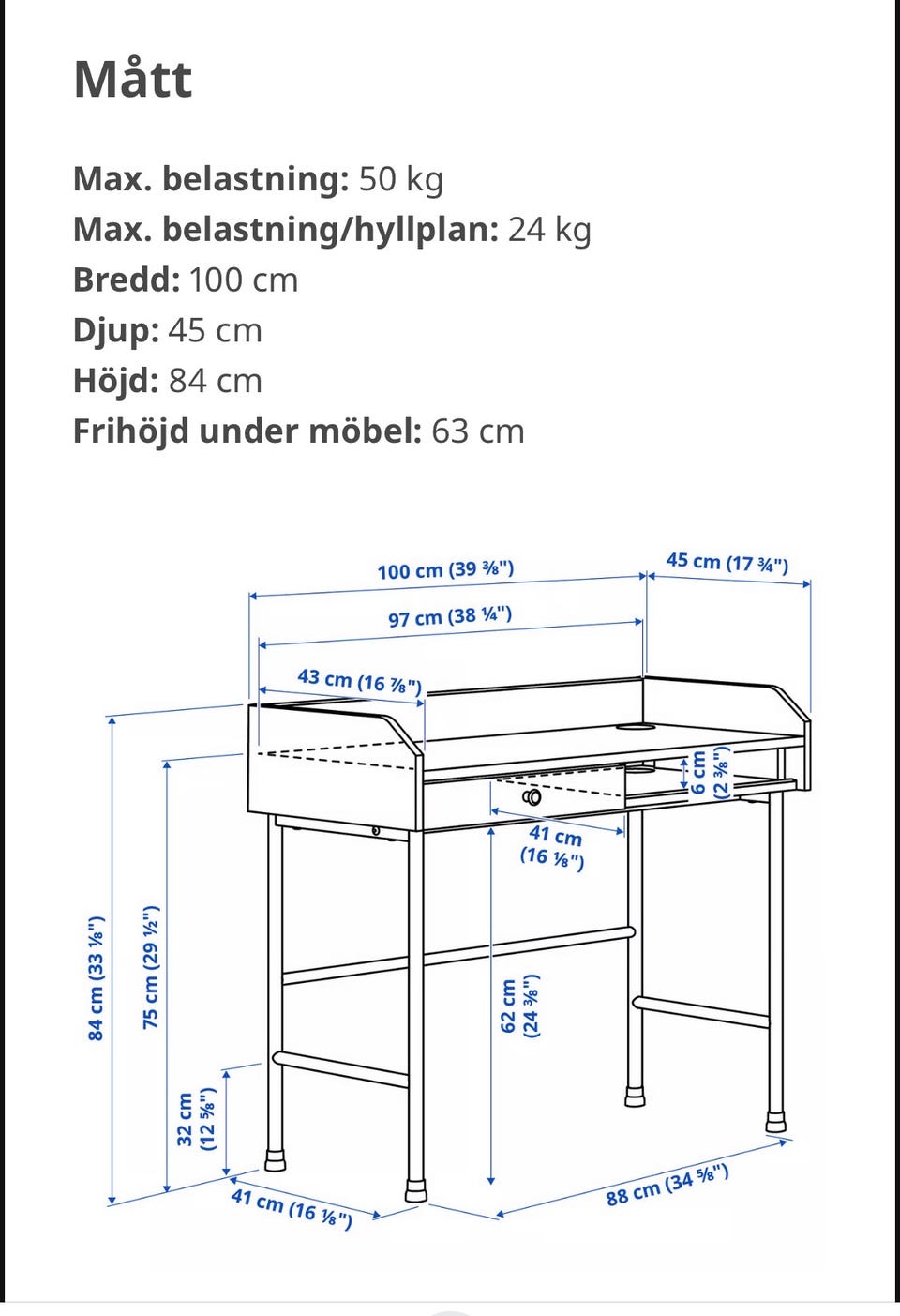 Mått

Max. belastning: 50 kg
Max. belastning/hyllplan: 24 kg
Bredd: 100 cm
Djup: 45 cm
Höjd: 84 cm
Frihöjd under möbel: 63 cm

100 cm (39 ⅜")
45 cm (17 ¾")
97 cm (38 ¼")
43 cm (16 ⅞")
6 cm (2 ⅜")
41 cm (16 ⅛")
84 cm (33 ⅛")
75 cm (29 ½")
62 cm (24 ⅜")
32 cm (12 ⅝")
41 cm (16 ⅛")
88 cm (34 ⅝")