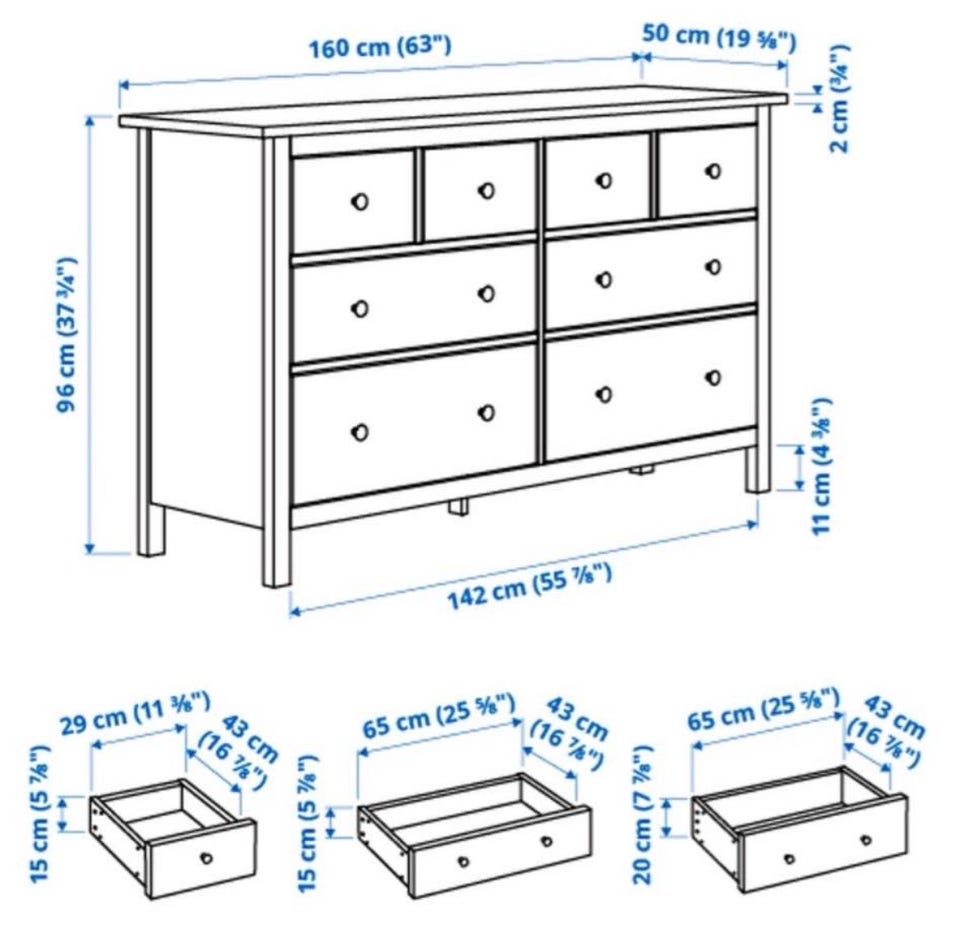 160 cm (63")
50 cm (19 ⅝")
2 cm (¾")
96 cm (37 ¾")
11 cm (4 ⅜")
142 cm (55 ⅞")

29 cm (11 ⅜")
43 cm (16 ⅞")
15 cm (5 ⅞")

65 cm (25 ⅝")
43 cm (16 ⅞")
15 cm (5 ⅞")

65 cm (25 ⅝")
43 cm (16 ⅞")
20 cm (7 ⅞")