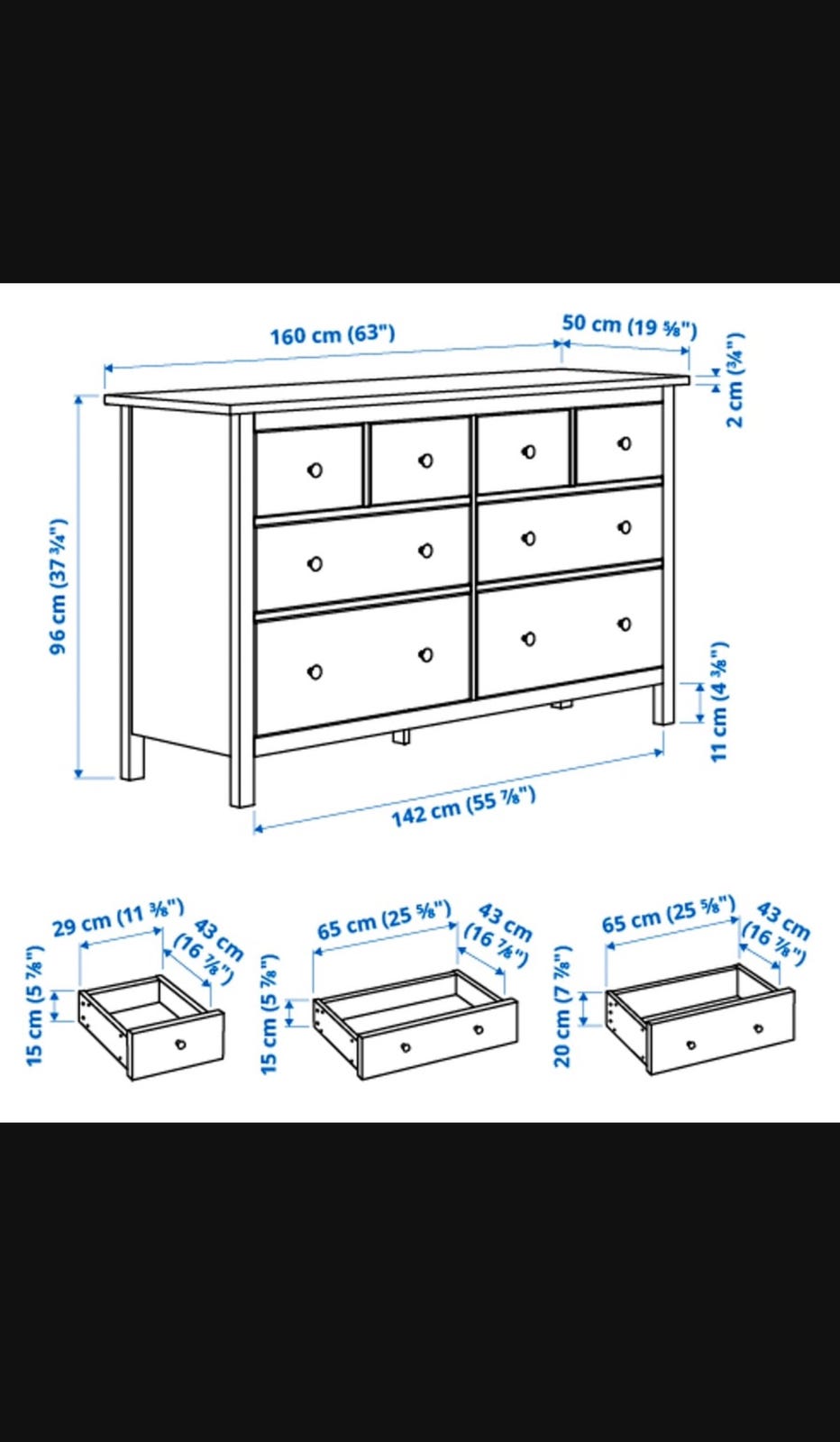 160 cm (63")

50 cm (19 ⅝")

2 cm (¾")

96 cm (37 ¾")

11 cm (4 ⅜")

142 cm (55 ⅞")

29 cm (11 ⅜")

43 cm (16 ⅞")

15 cm (5 ⅞")

65 cm (25 ⅝")

43 cm (16 ⅞")

15 cm (5 ⅞")

65 cm (25 ⅝")

43 cm (16 ⅞")

20 cm (7 ⅞")