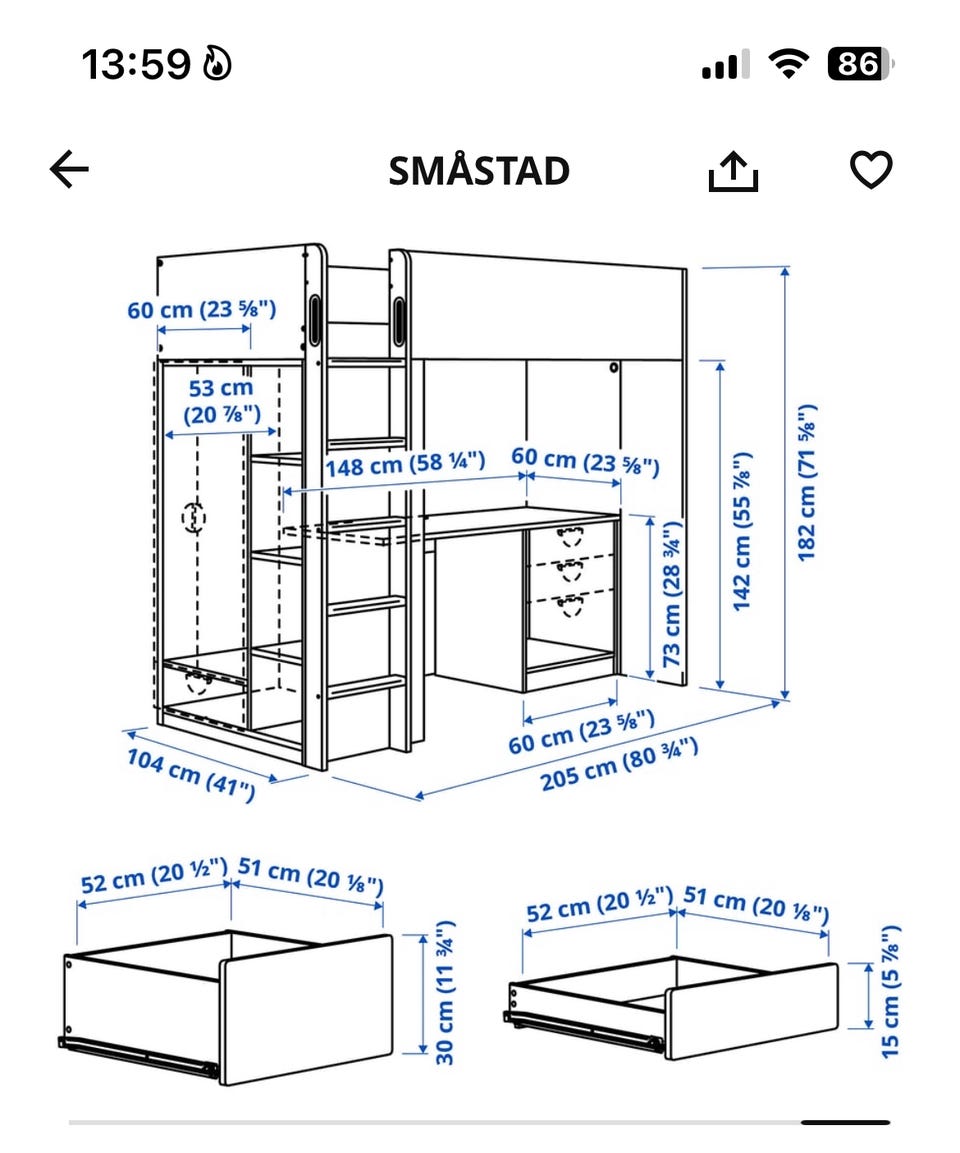 13:59

86

SMÅSTAD

60 cm (23 ⅝")

53 cm (20 ⅞")

148 cm (58 ¼")

60 cm (23 ⅝")

73 cm (28 ¾")

142 cm (55 ⅞")

182 cm (71 ⅝")

60 cm (23 ⅝")

104 cm (41")

205 cm (80 ¾")

52 cm (20 ½")

51 cm (20 ⅛")

30 cm (11 ¾")

52 cm (20 ½")

51 cm (20 ⅛")

15 cm (5 ⅞")