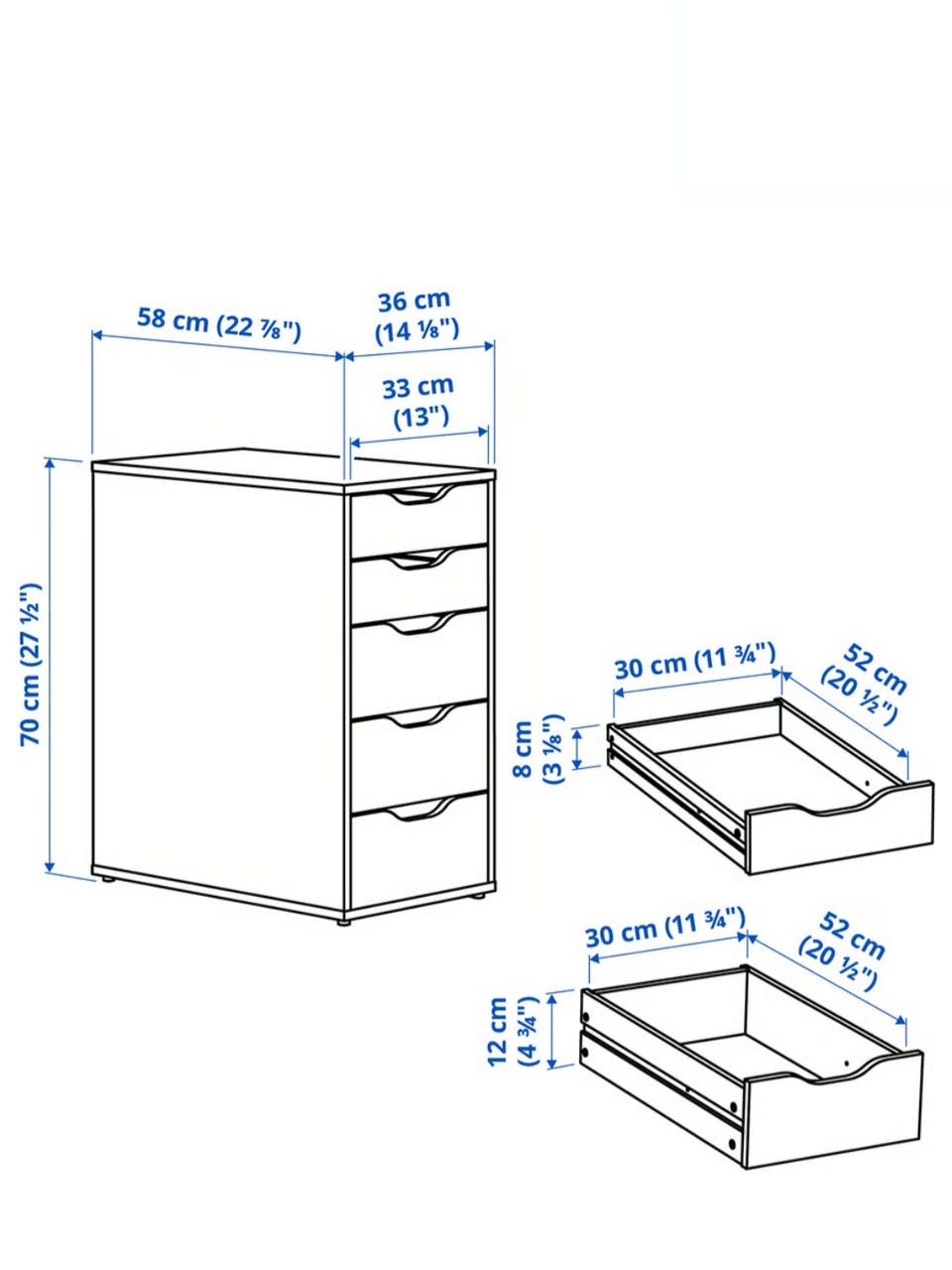 58 cm (22 ⅞")

36 cm (14 ⅛")

33 cm (13")

70 cm (27 ½")

30 cm (11 ¾")

52 cm (20 ½")

8 cm (3 ⅛")

30 cm (11 ¾")

52 cm (20 ½")

12 cm (4 ¾")